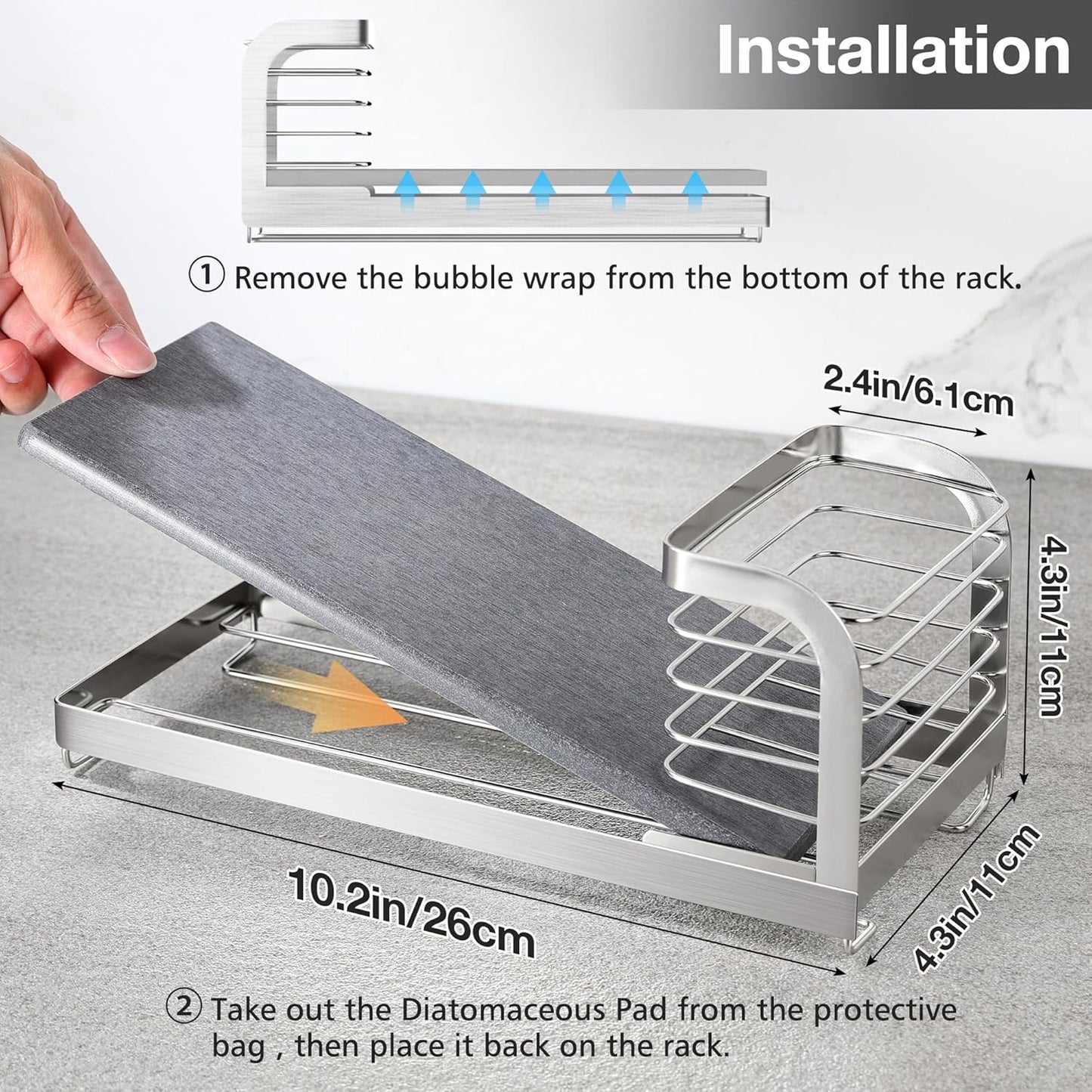 Installation

① Remove the bubble wrap from the bottom of the rack.

2.4in/6.1cm

4.3in/11cm

10.2in/26cm

4.3in/11cm

② Take out the Diatomaceous Pad from the protective bag , then place it back on the rack.