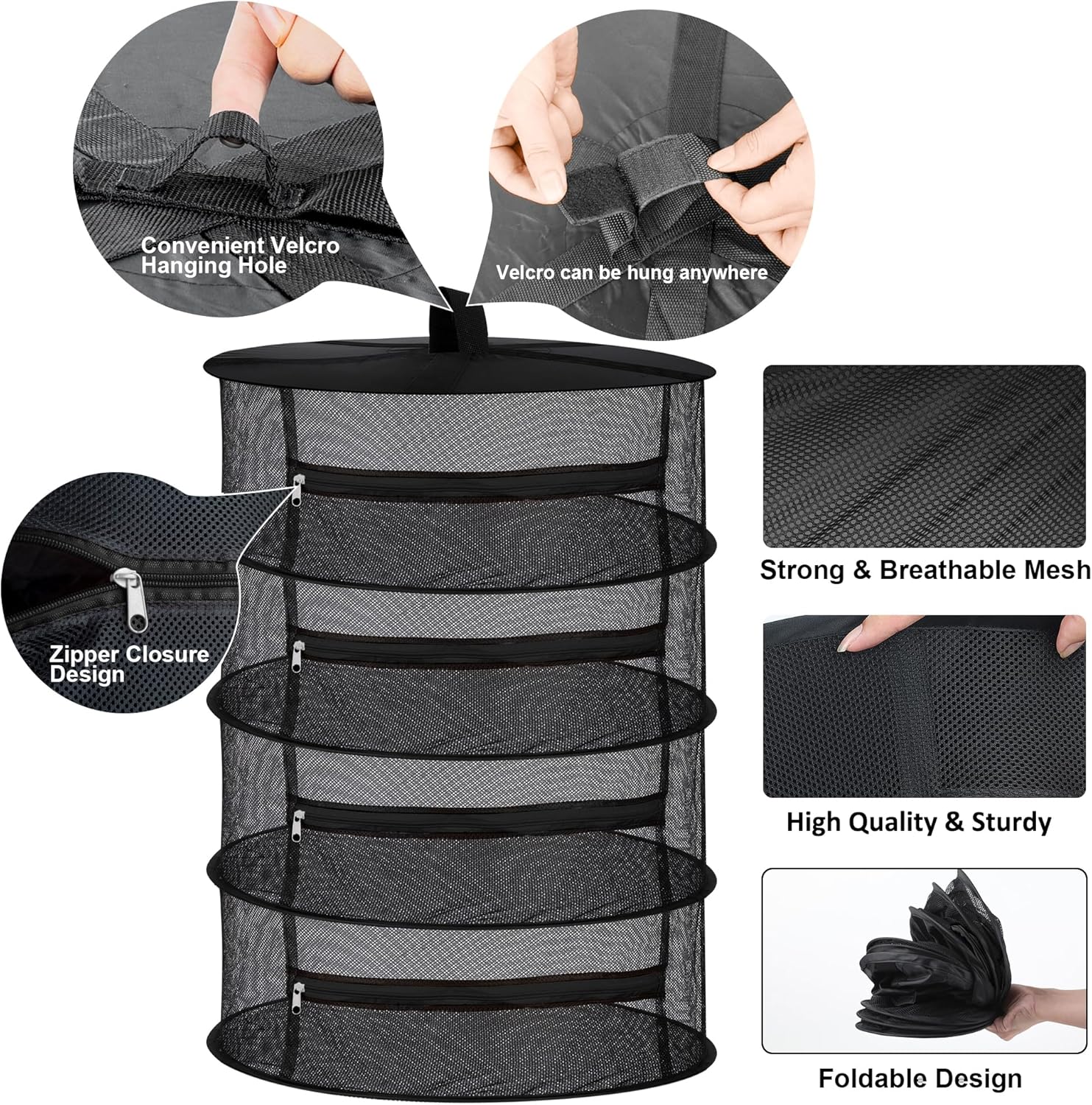 Convenient Velcro Hanging Hole

Velcro can be hung anywhere

Zipper Closure Design

Strong & Breathable Mesh

High Quality & Sturdy

Foldable Design