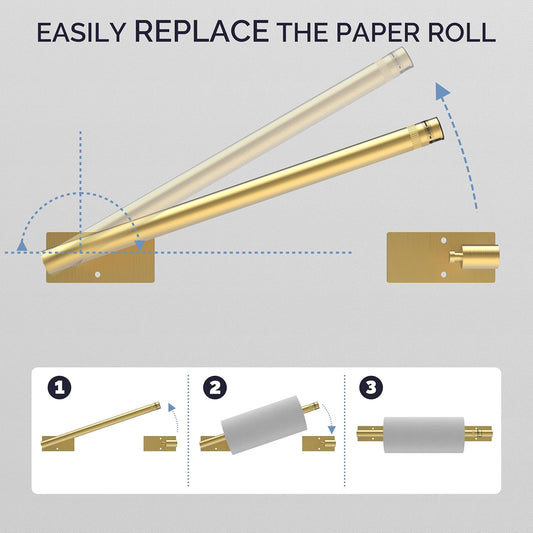 EASILY REPLACE THE PAPER ROLL

1

2

3