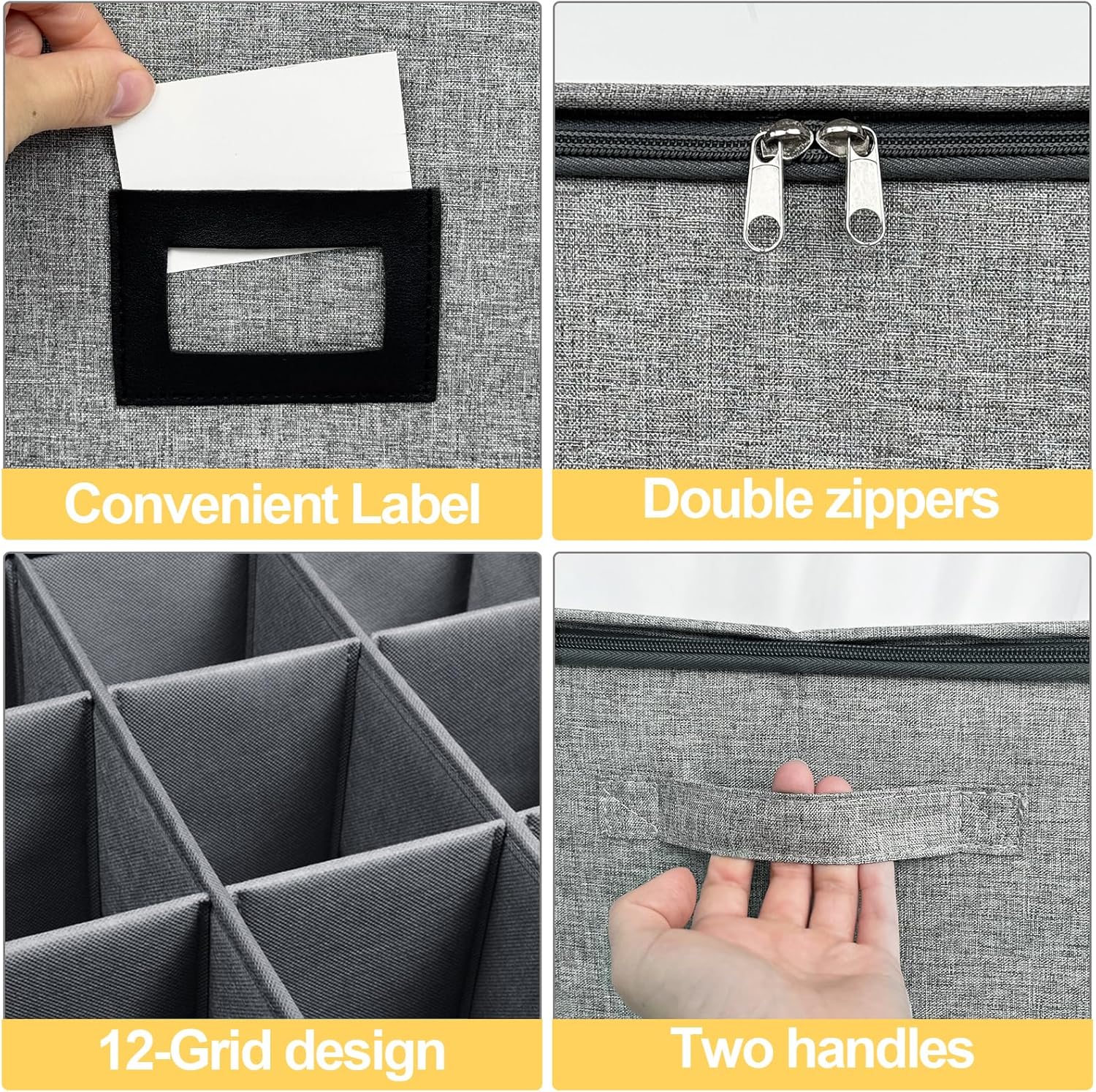 Convenient Label

Double zippers

12-Grid design

Two handles