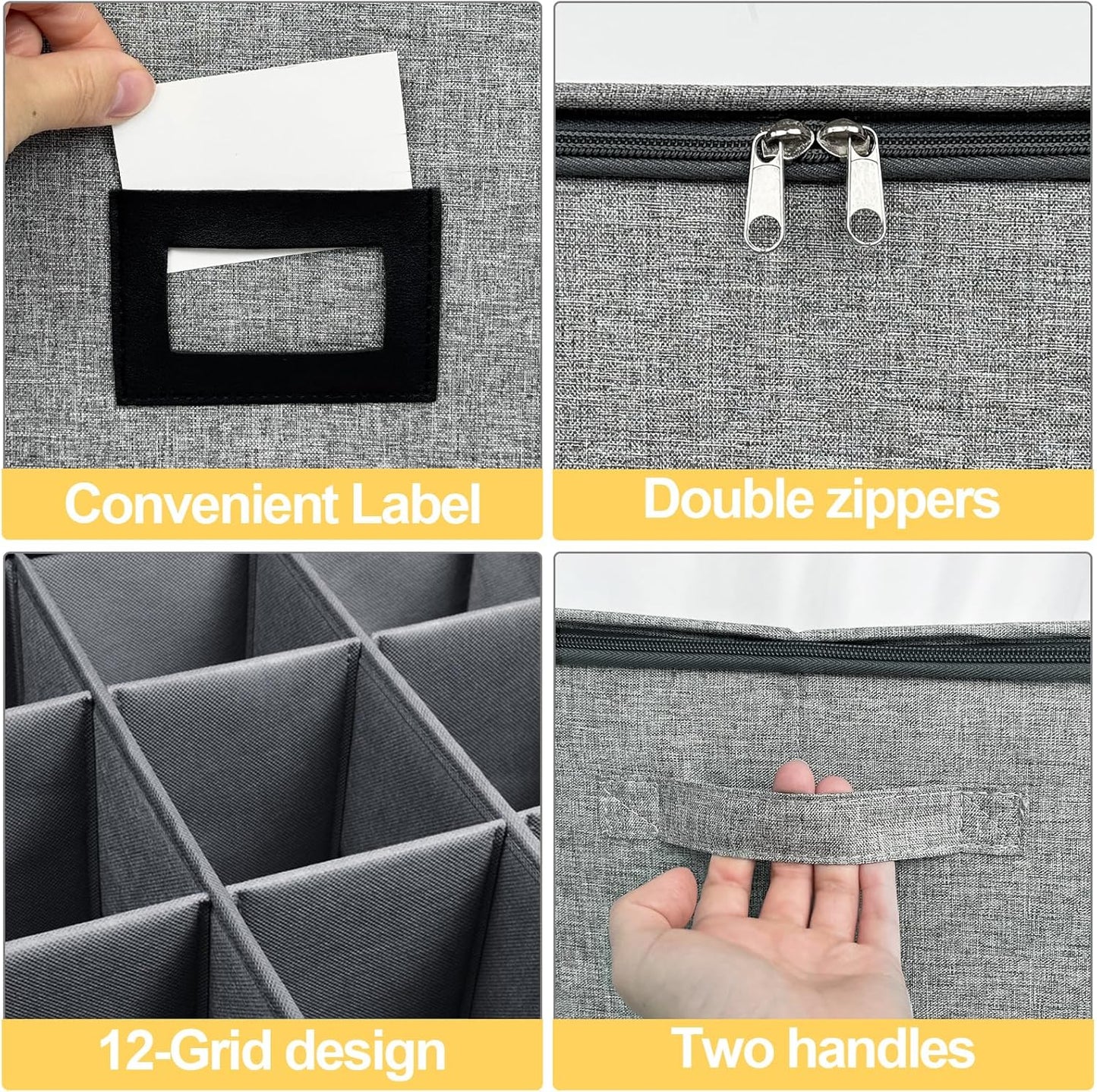 Convenient Label

Double zippers

12-Grid design

Two handles