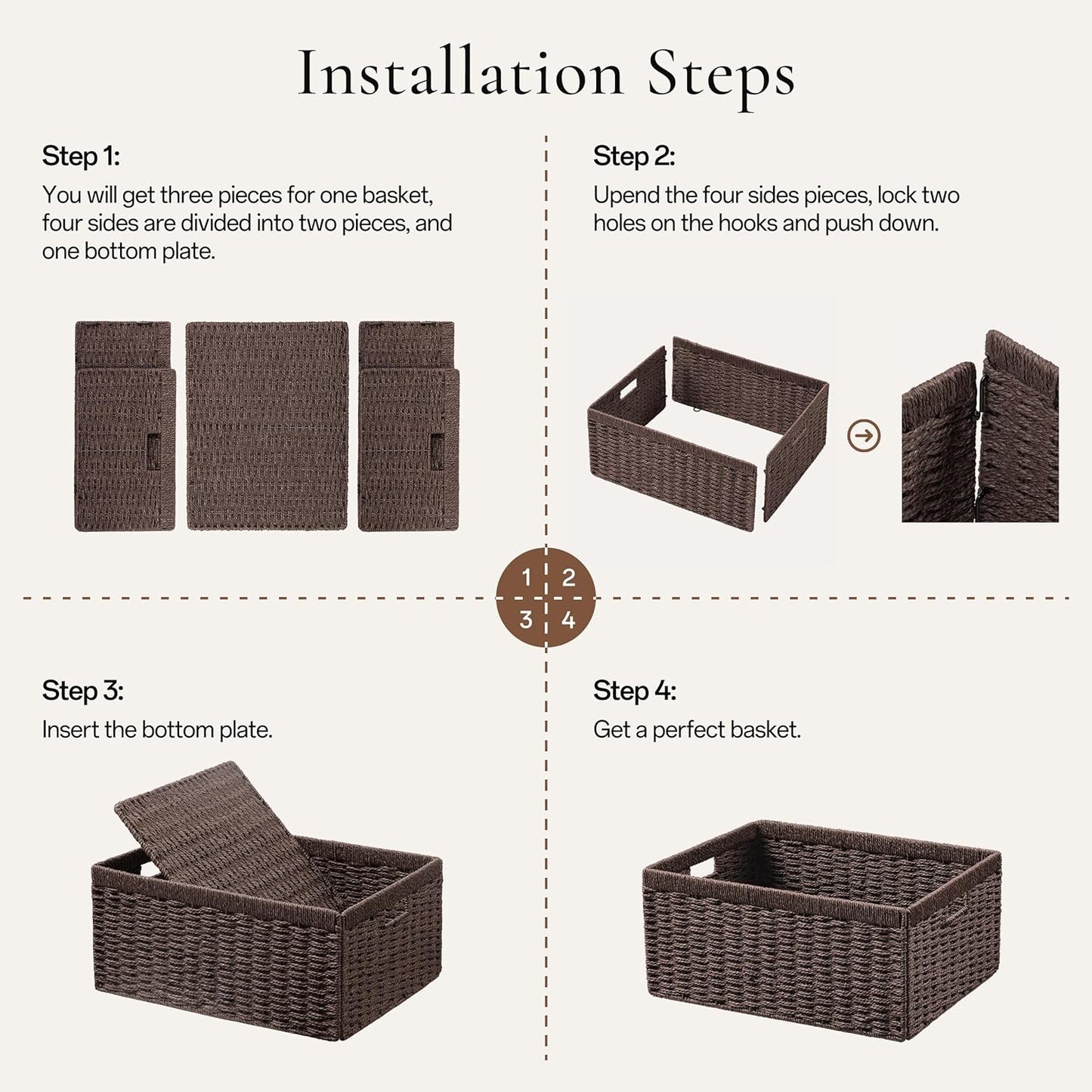 Installation Steps

Step 1:

You will get three pieces for one basket, four sides are divided into two pieces, and one bottom plate.

Step 2:

Upend the four sides pieces, lock two holes on the hooks and push down.

1 2
3 4

Step 3:

Insert the bottom plate.

Step 4:

Get a perfect basket.