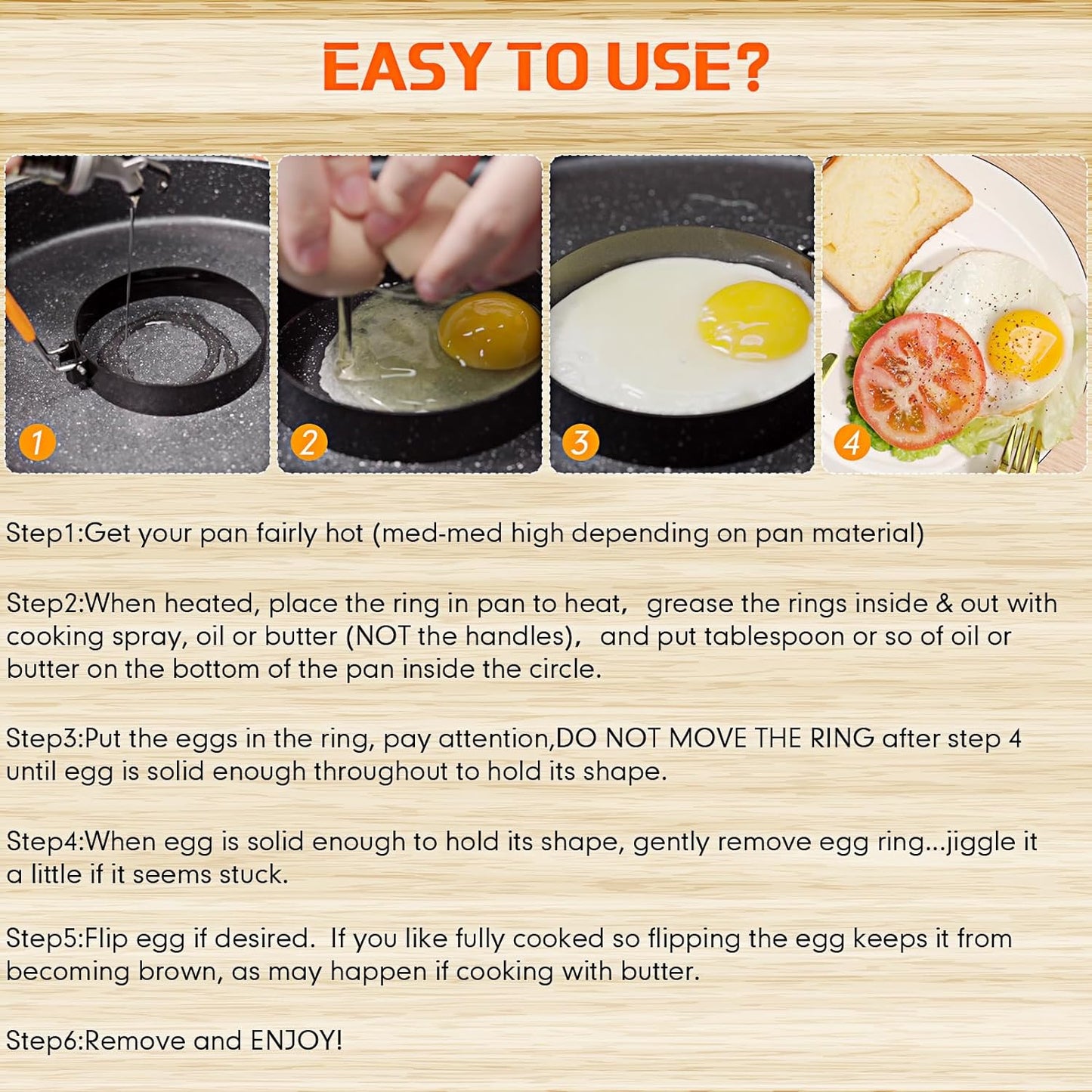 EASY TO USE?

1

2

3

4

Step1:Get your pan fairly hot (med-med high depending on pan material)

Step2:When heated, place the ring in pan to heat, grease the rings inside & out with cooking spray, oil or butter (NOT the handles), and put tablespoon or so of oil or butter on the bottom of the pan inside the circle.

Step3:Put the eggs in the ring, pay attention,DO NOT MOVE THE RING after step 4 until egg is solid enough throughout to hold its shape.

Step4:When egg is solid enough to hold its shape, gently remove egg ring...jiggle it a little if it seems stuck.

Step5:Flip egg if desired. If you like fully cooked so flipping the egg keeps it from becoming brown, as may happen if cooking with butter.

Step6:Remove and ENJOY!