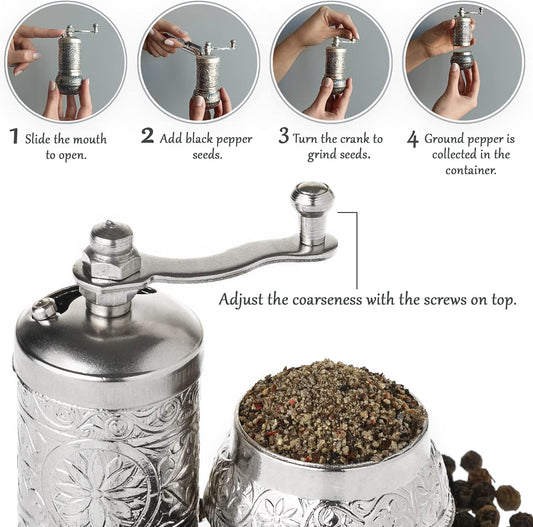 1 Slide the mouth to open.

2 Add black pepper seeds.

3 Turn the crank to grind seeds.

4 Ground pepper is collected in the container.

Adjust the coarseness with the screws on top.