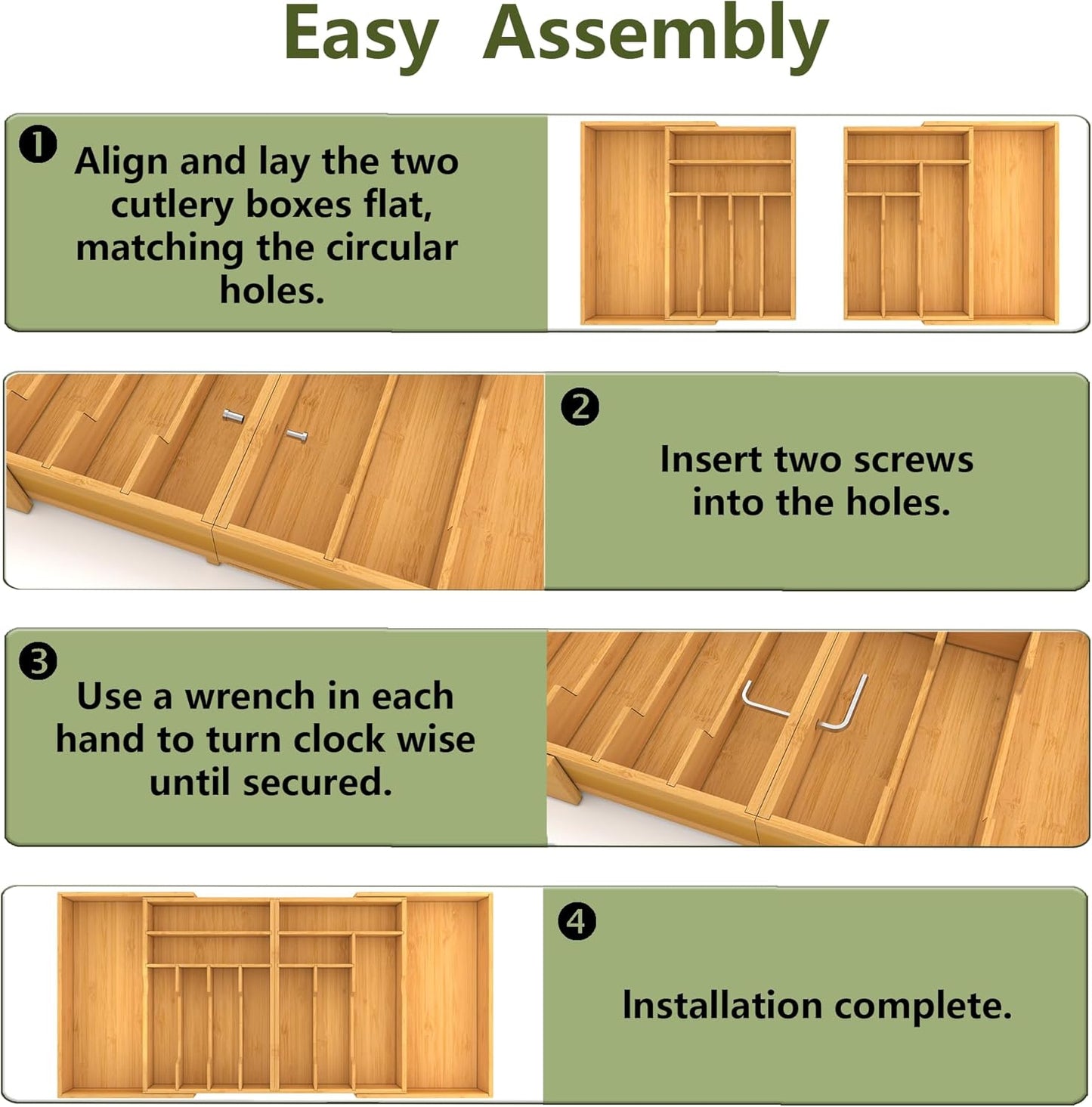 Easy Assembly

❶ Align and lay the two cutlery boxes flat, matching the circular holes.

❷ Insert two screws into the holes.

❸ Use a wrench in each hand to turn clock wise until secured.

❹ Installation complete.