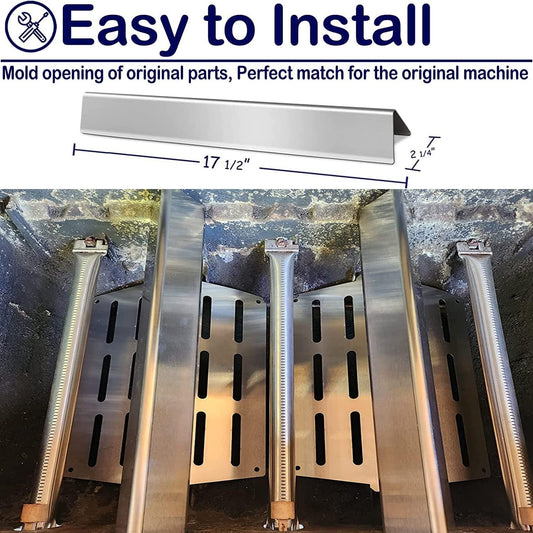 Easy to Install

Mold opening of original parts, Perfect match for the original machine

17 1/2"

2 1/4"