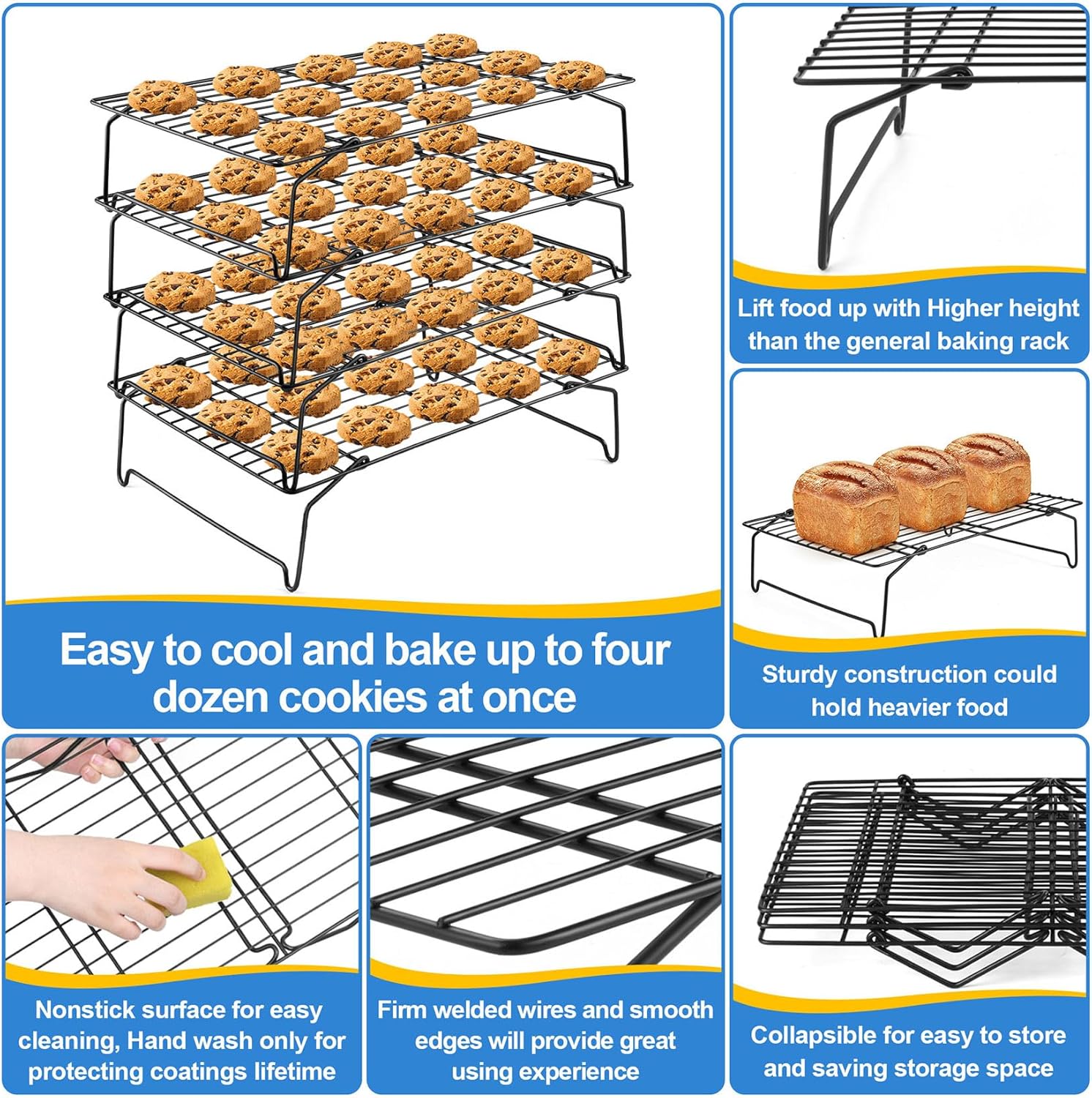 Easy to cool and bake up to four dozen cookies at once

Lift food up with Higher height than the general baking rack

Sturdy construction could hold heavier food

Nonstick surface for easy cleaning, Hand wash only for protecting coatings lifetime

Firm welded wires and smooth edges will provide great using experience

Collapsible for easy to store and saving storage space