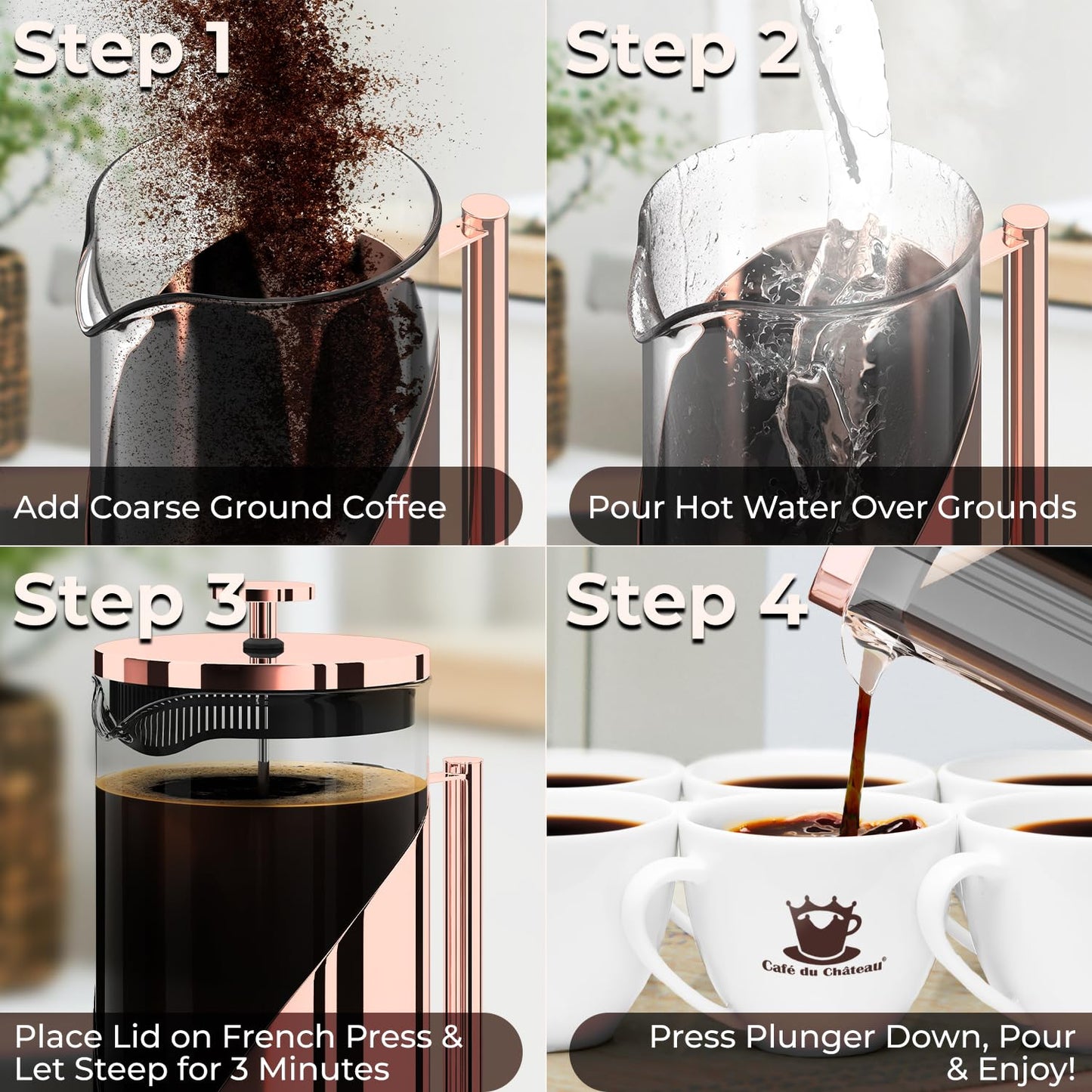 Step 1

Add Coarse Ground Coffee

Step 2

Pour Hot Water Over Grounds

Step 3

Place Lid on French Press & Let Steep for 3 Minutes

Step 4

Café du Château

Press Plunger Down, Pour & Enjoy!