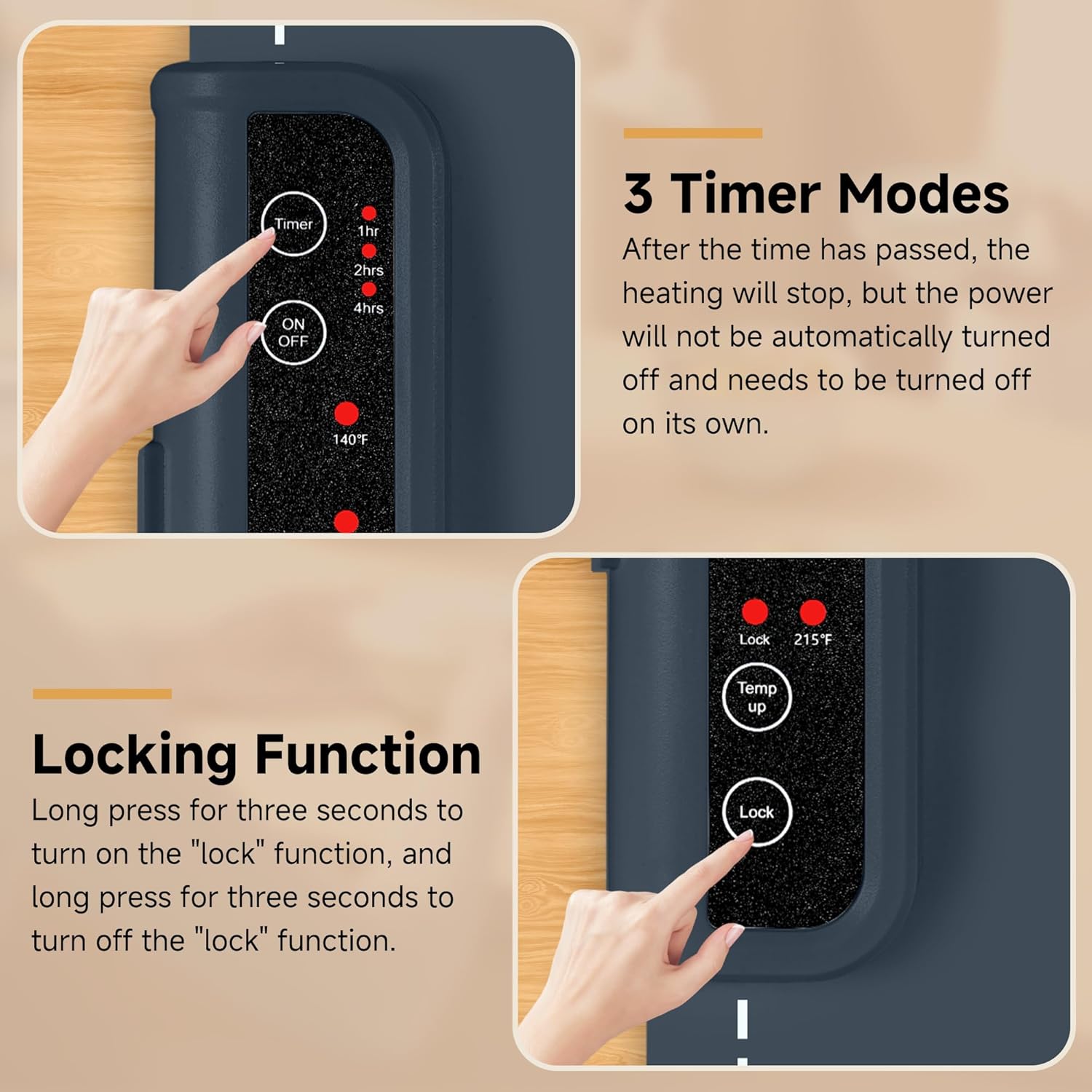 Timer

1hr

2hrs

4hrs

ON
OFF

140℉

3 Timer Modes

After the time has passed, the heating will stop, but the power will not be automatically turned off and needs to be turned off on its own.

Lock

215℉

Temp up

Lock

Locking Function

Long press for three seconds to turn on the "lock" function, and long press for three seconds to turn off the "lock" function.