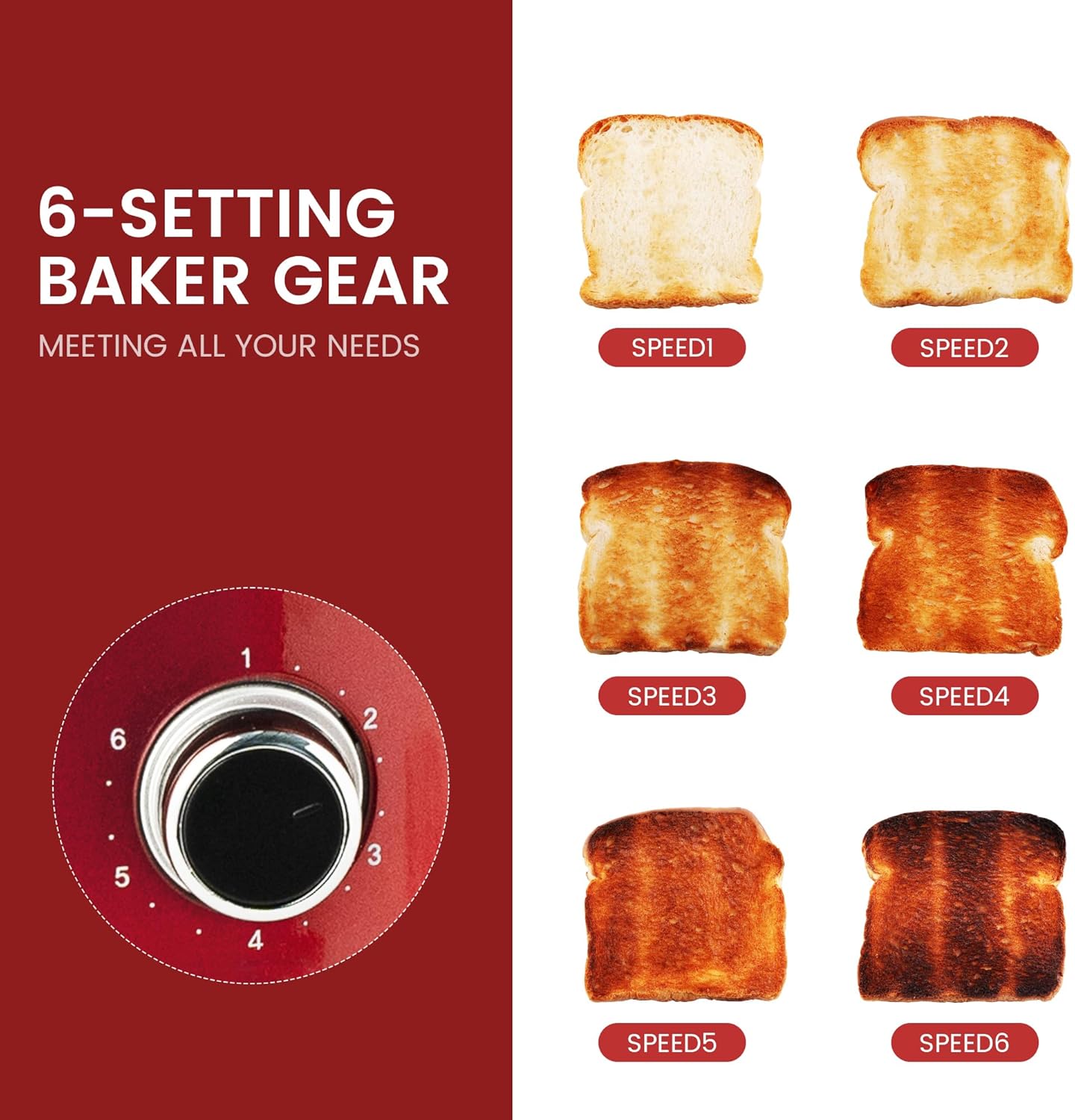 6-SETTING BAKER GEAR

MEETING ALL YOUR NEEDS

1
2
3
4
5
6

SPEED1

SPEED2

SPEED3

SPEED4

SPEED5

SPEED6