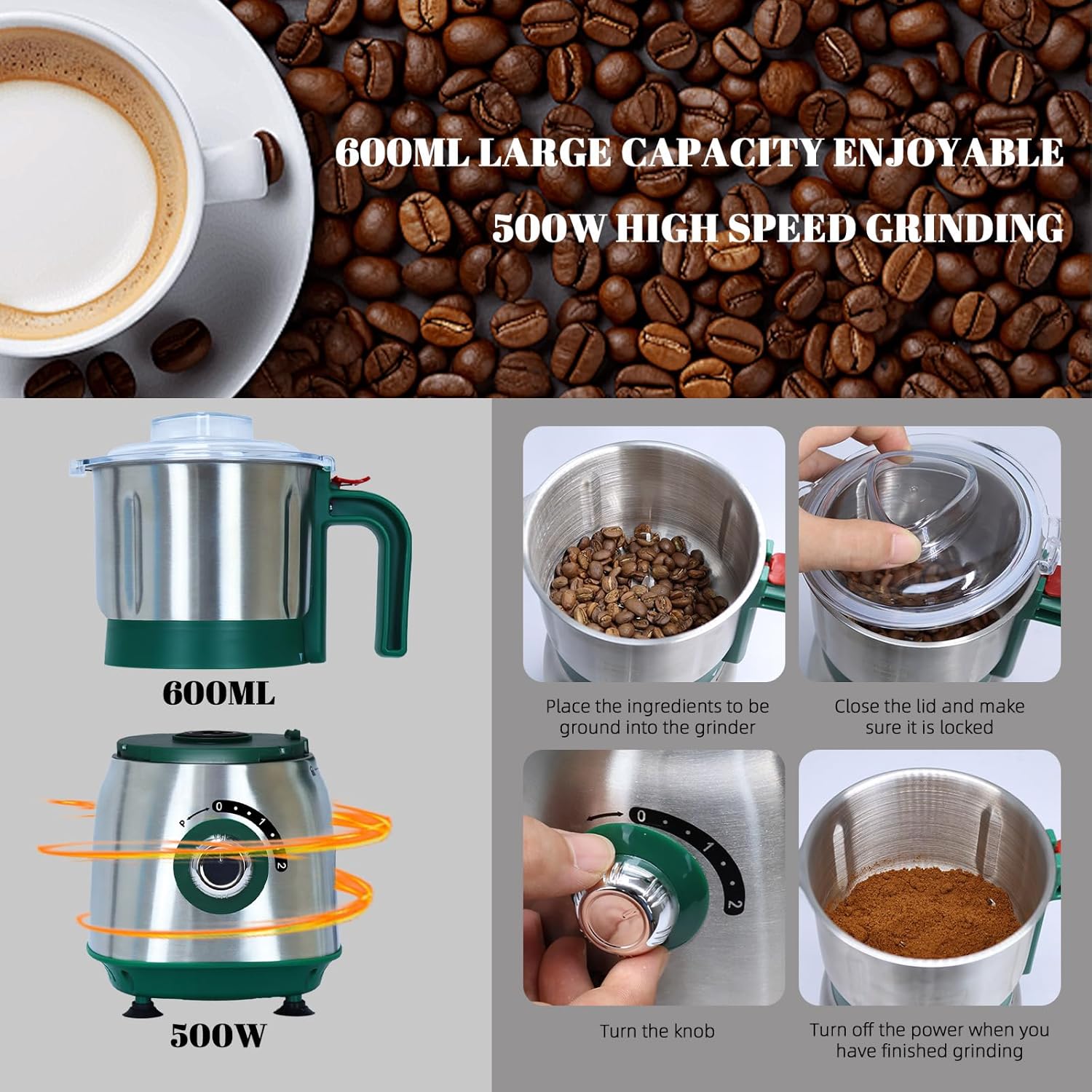 600ML LARGE CAPACITY ENJOYABLE

500W HIGH SPEED GRINDING

600ML

P 0 1 2

500W

Place the ingredients to be ground into the grinder

Close the lid and make sure it is locked

0 1 2

Turn the knob

Turn off the power when you have finished grinding