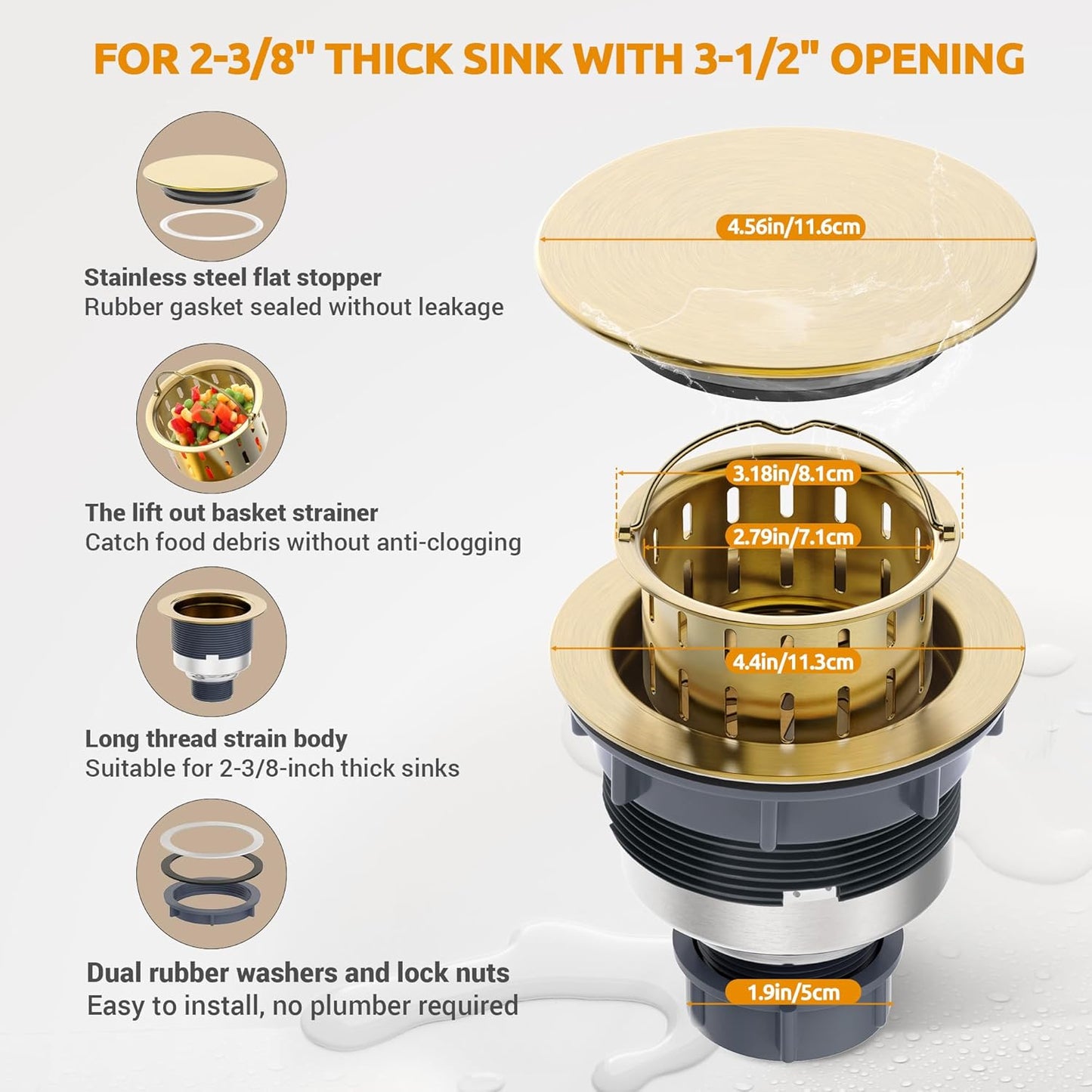 FOR 2-3/8" THICK SINK WITH 3-1/2" OPENING

Stainless steel flat stopper
Rubber gasket sealed without leakage

The lift out basket strainer
Catch food debris without anti-clogging

Long thread strain body
Suitable for 2-3/8-inch thick sinks

Dual rubber washers and lock nuts
Easy to install, no plumber required

4.56in/11.6cm

3.18in/8.1cm

2.79in/7.1cm

4.4in/11.3cm

1.9in/5cm