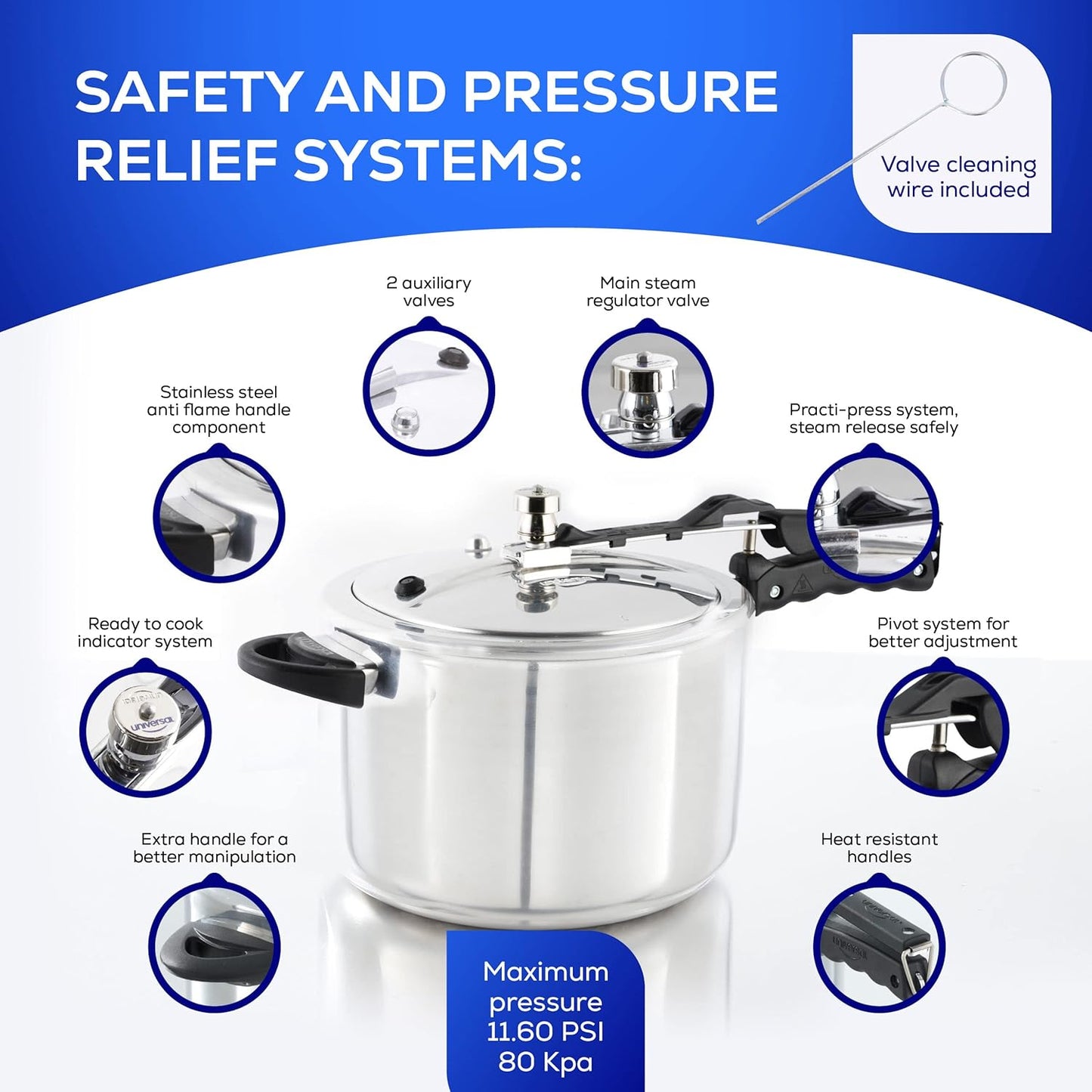 SAFETY AND PRESSURE RELIEF SYSTEMS:

Valve cleaning wire included

2 auxiliary valves

Main steam regulator valve

Stainless steel anti flame handle component

Practi-press system, steam release safely

Ready to cook indicator system

universal

Pivot system for better adjustment

Extra handle for a better manipulation

Heat resistant handles

Maximum pressure 11.60 PSI 80 Kpa