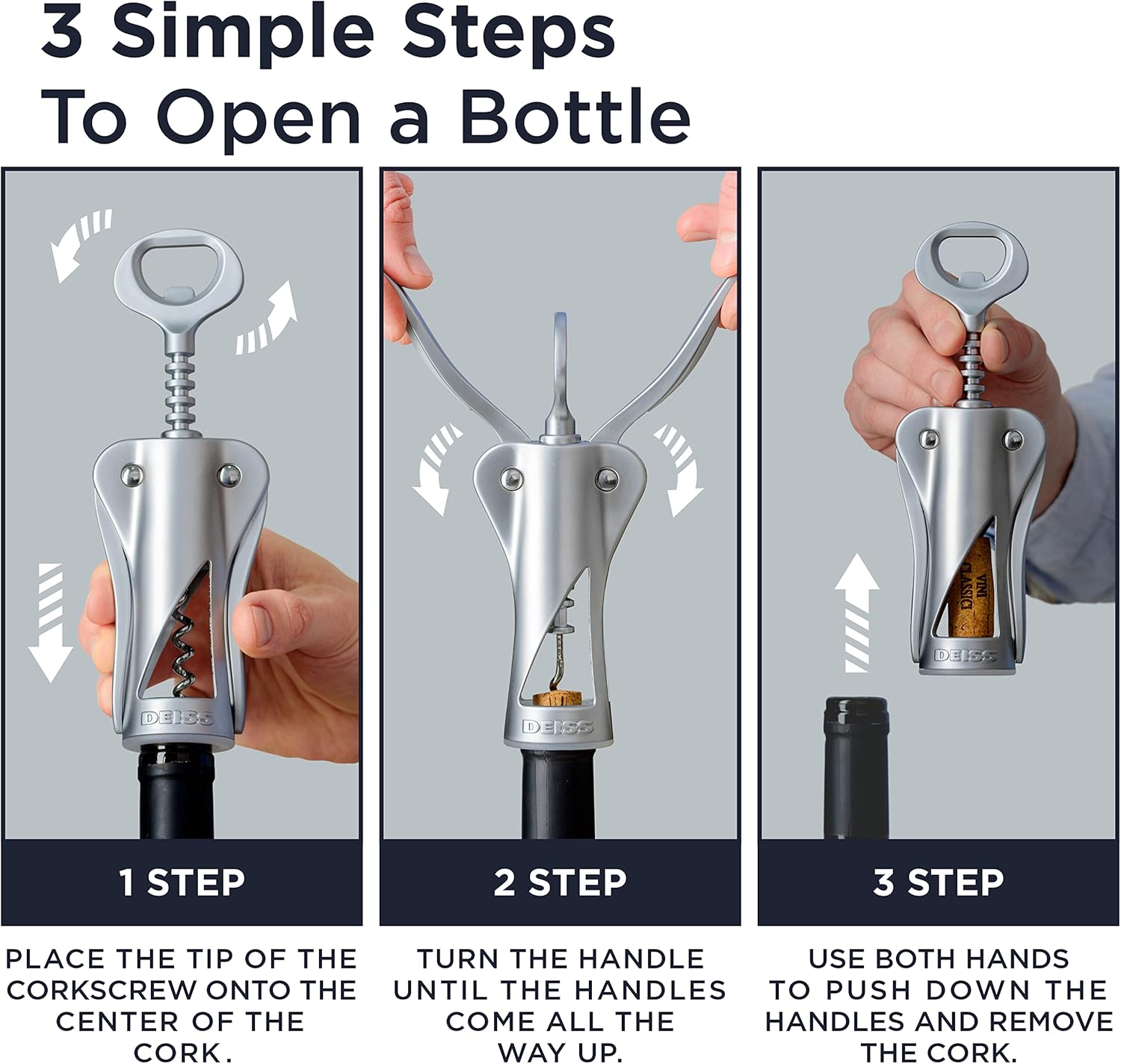 3 Simple Steps
To Open a Bottle

DEISS

1 STEP

PLACE THE TIP OF THE CORKSCREW ONTO THE CENTER OF THE CORK.

DEISS

2 STEP

TURN THE HANDLE UNTIL THE HANDLES COME ALL THE WAY UP.

VINI CLASSICI

DEISS

3 STEP

USE BOTH HANDS TO PUSH DOWN THE HANDLES AND REMOVE THE CORK.