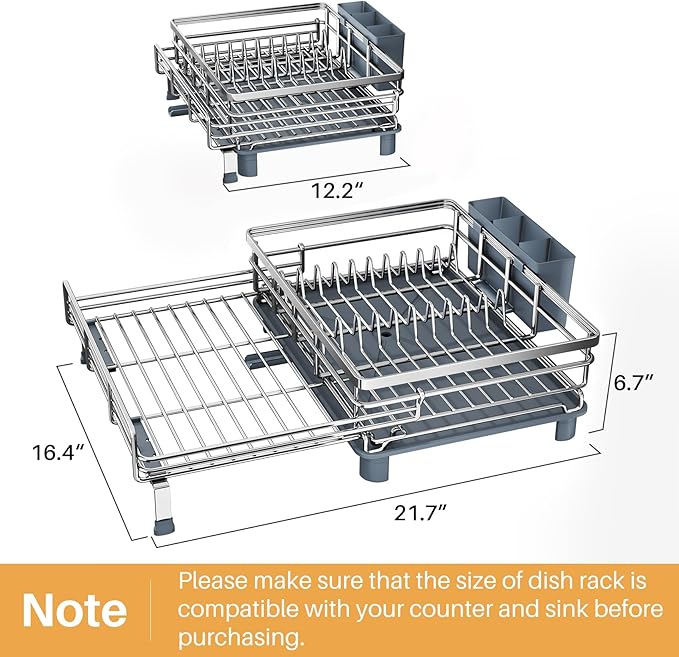 12.2″

6.7″

16.4″

21.7″

Note

Please make sure that the size of dish rack is compatible with your counter and sink before purchasing.