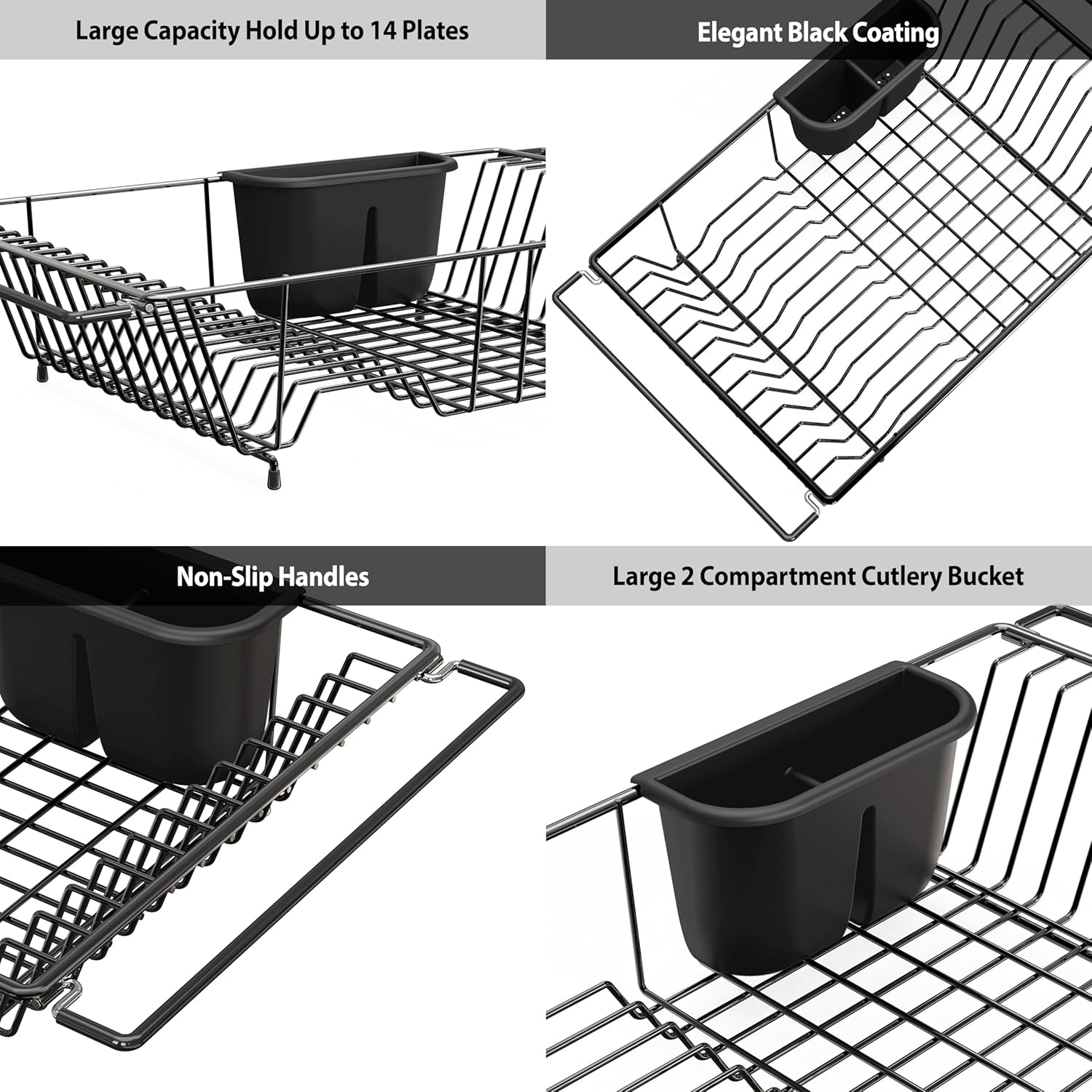 Large Capacity Hold Up to 14 Plates

Elegant Black Coating

Non-Slip Handles

Large 2 Compartment Cutlery Bucket