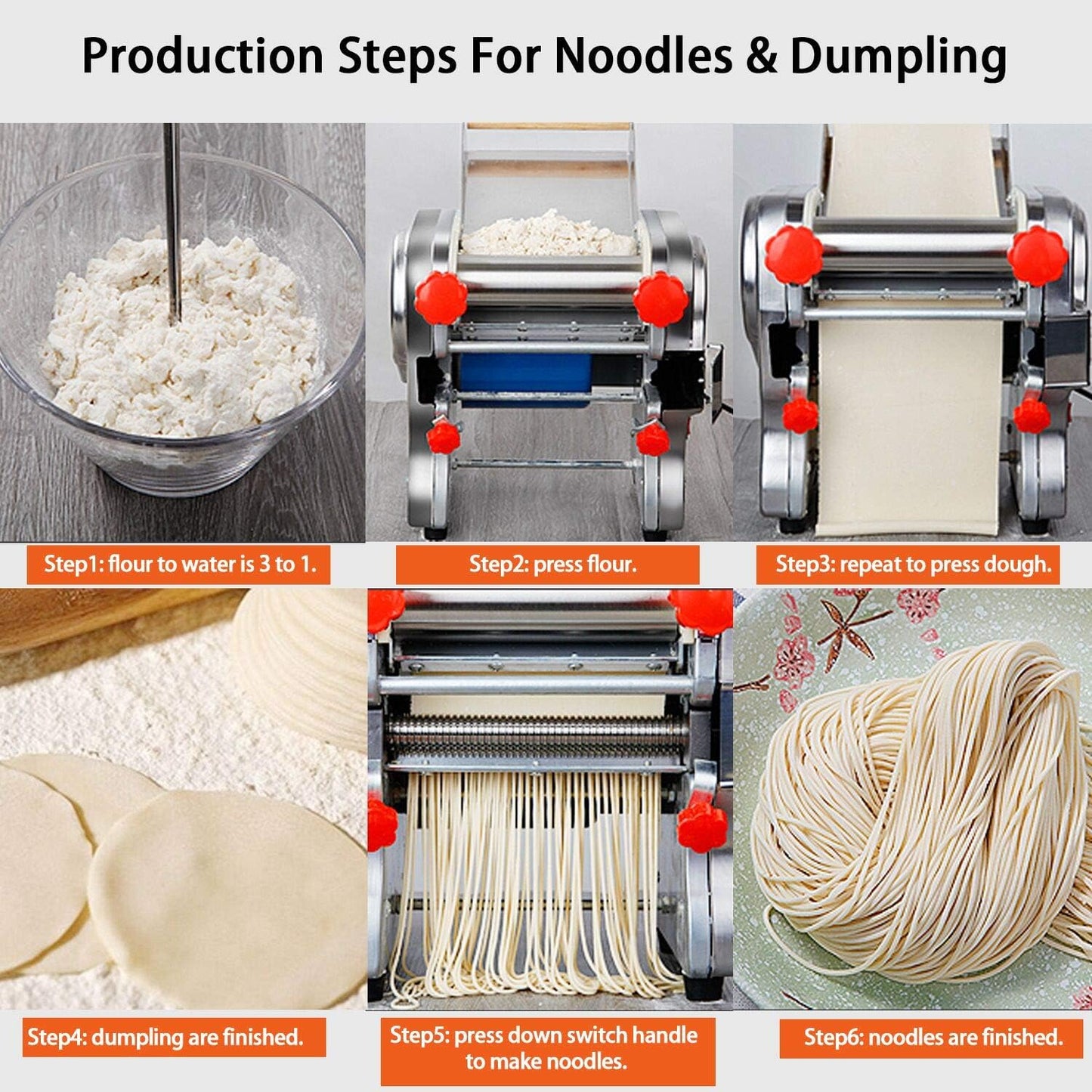 Production Steps For Noodles & Dumpling

Step1: flour to water is 3 to 1.

Step2: press flour.

Step3: repeat to press dough.

Step4: dumpling are finished.

Step5: press down switch handle to make noodles.

Step6: noodles are finished.