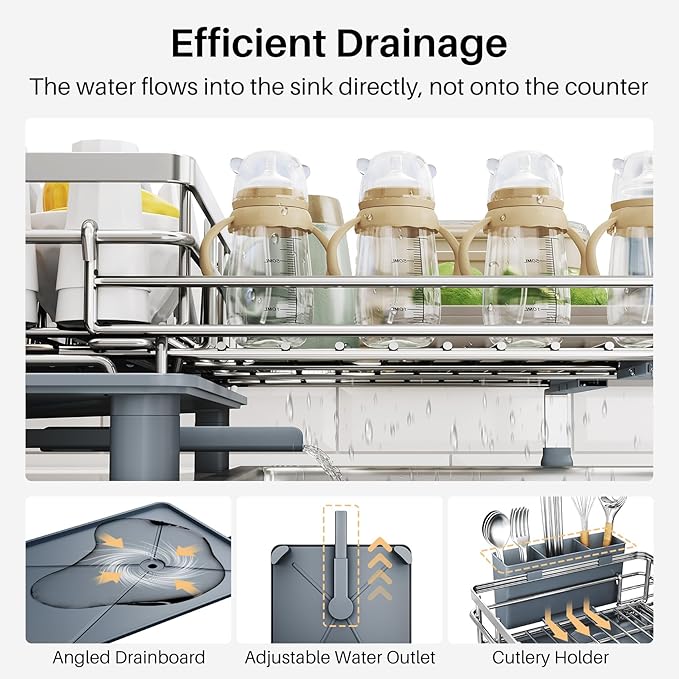 Efficient Drainage

The water flows into the sink directly, not onto the counter

Angled Drainboard

Adjustable Water Outlet

Cutlery Holder