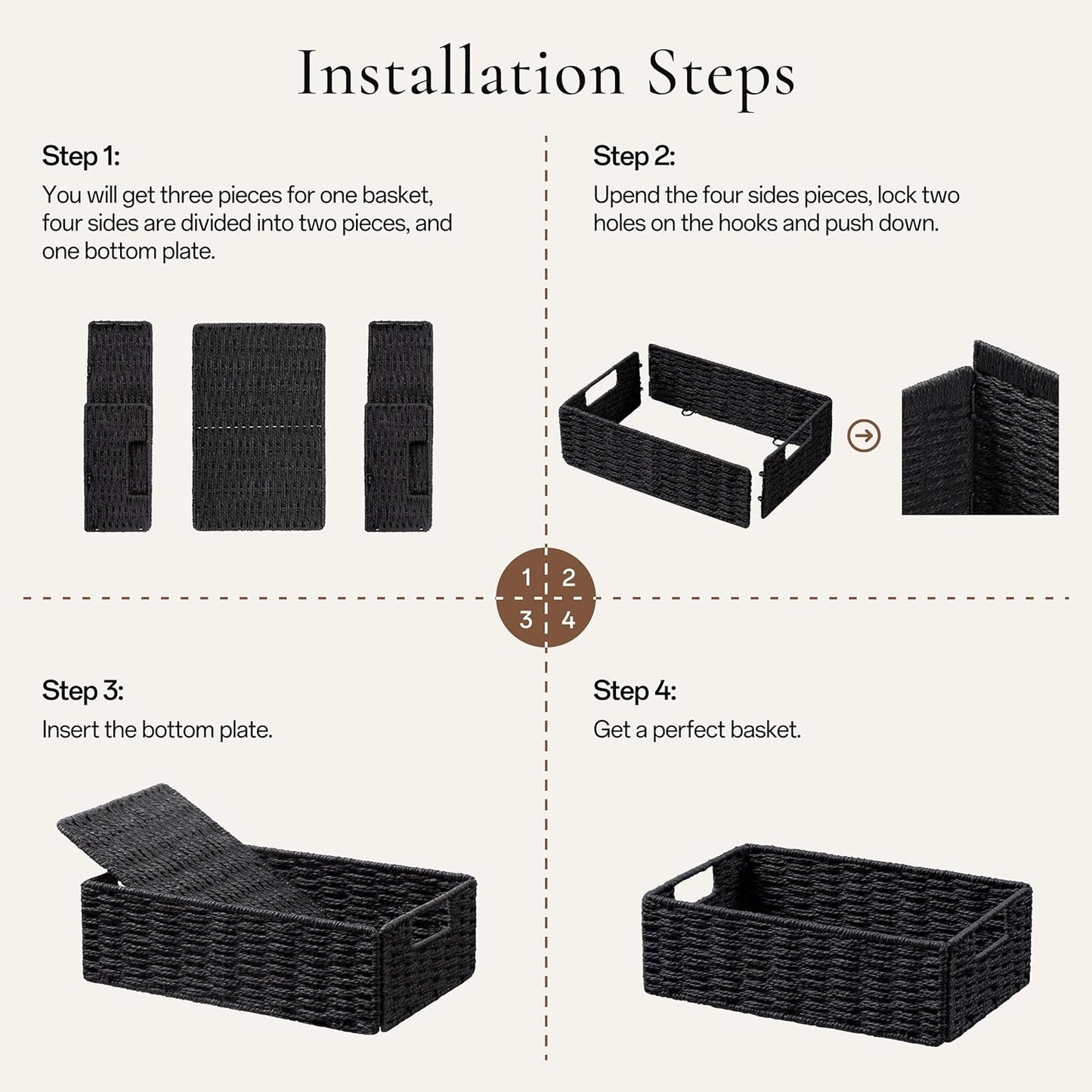 Installation Steps

Step 1:
You will get three pieces for one basket, four sides are divided into two pieces, and one bottom plate.

Step 2:
Upend the four sides pieces, lock two holes on the hooks and push down.

1 2
3 4

Step 3:
Insert the bottom plate.

Step 4:
Get a perfect basket.