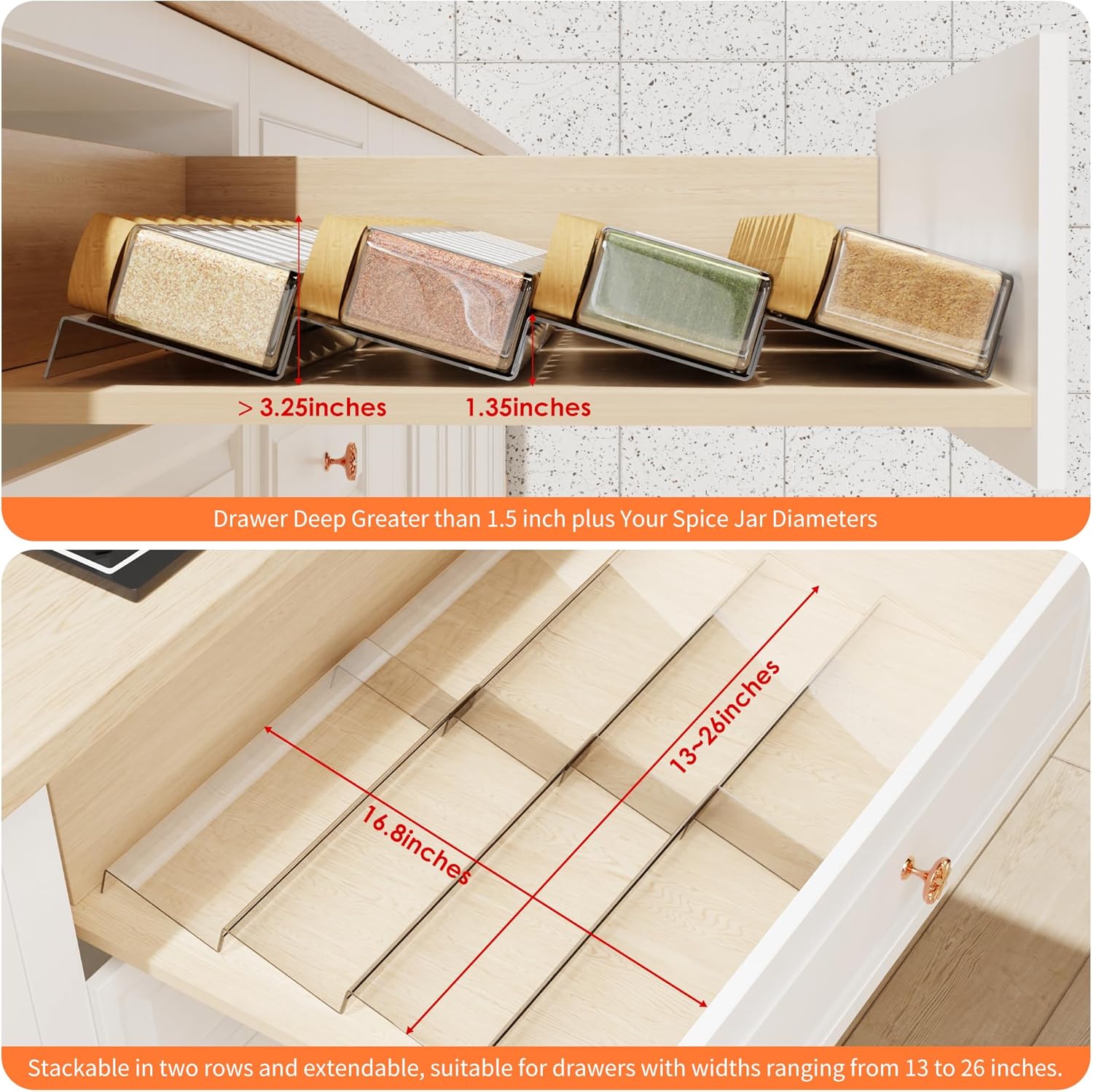 > 3.25inches

1.35inches

Drawer Deep Greater than 1.5 inch plus Your Spice Jar Diameters

13~26inches

16.8inches

Stackable in two rows and extendable, suitable for drawers with widths ranging from 13 to 26 inches.