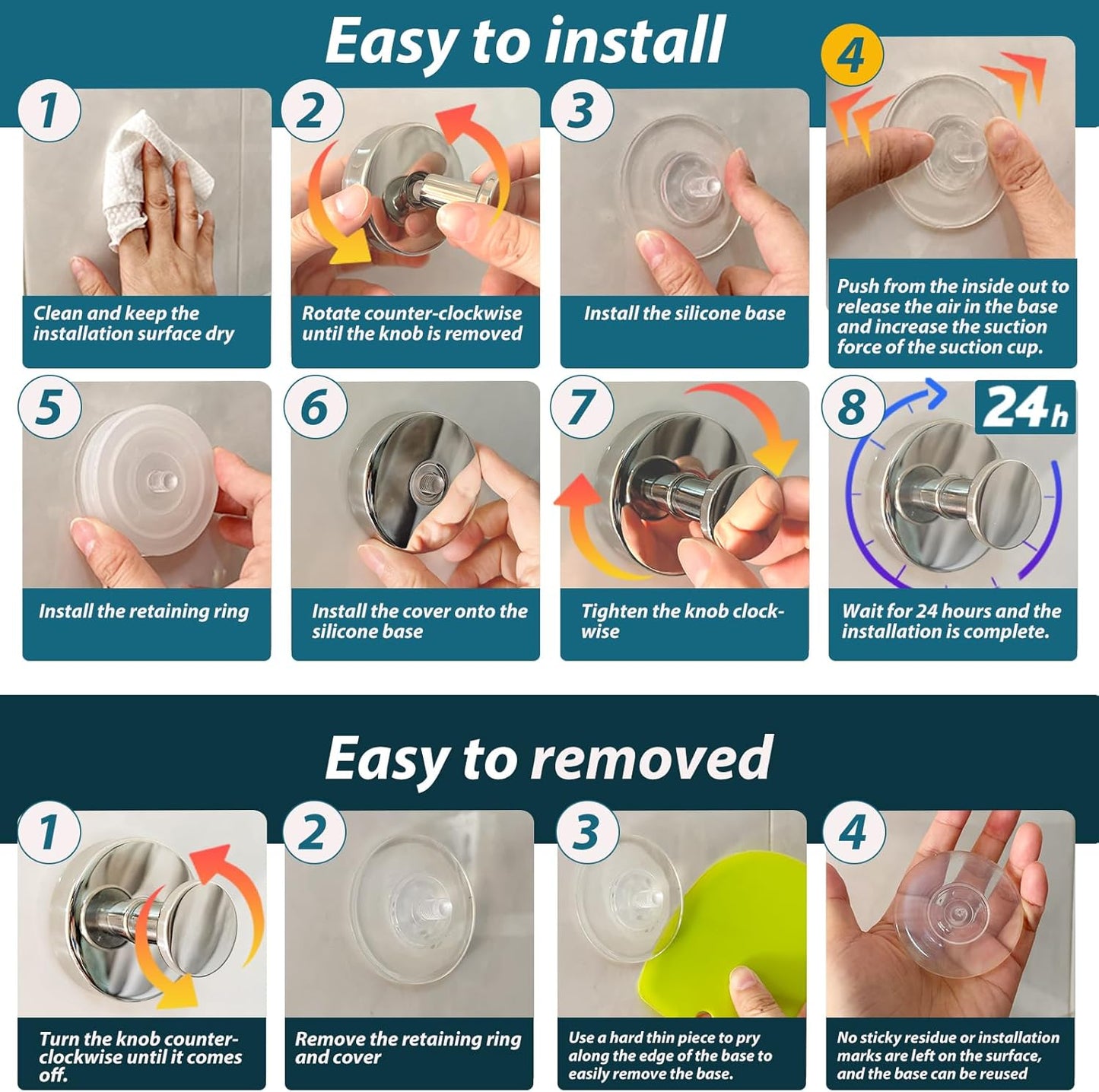 Easy to install

1
Clean and keep the installation surface dry

2
Rotate counter-clockwise until the knob is removed

3
Install the silicone base

4
Push from the inside out to release the air in the base and increase the suction force of the suction cup.

5
Install the retaining ring

6
Install the cover onto the silicone base

7
Tighten the knob clockwise

8
24h
Wait for 24 hours and the installation is complete.

Easy to removed

1
Turn the knob counter-clockwise until it comes off.

2
Remove the retaining ring and cover

3
Use a hard thin piece to pry along the edge of the base to easily remove the base.

4
No sticky residue or installation marks are left on the surface, and the base can be reused