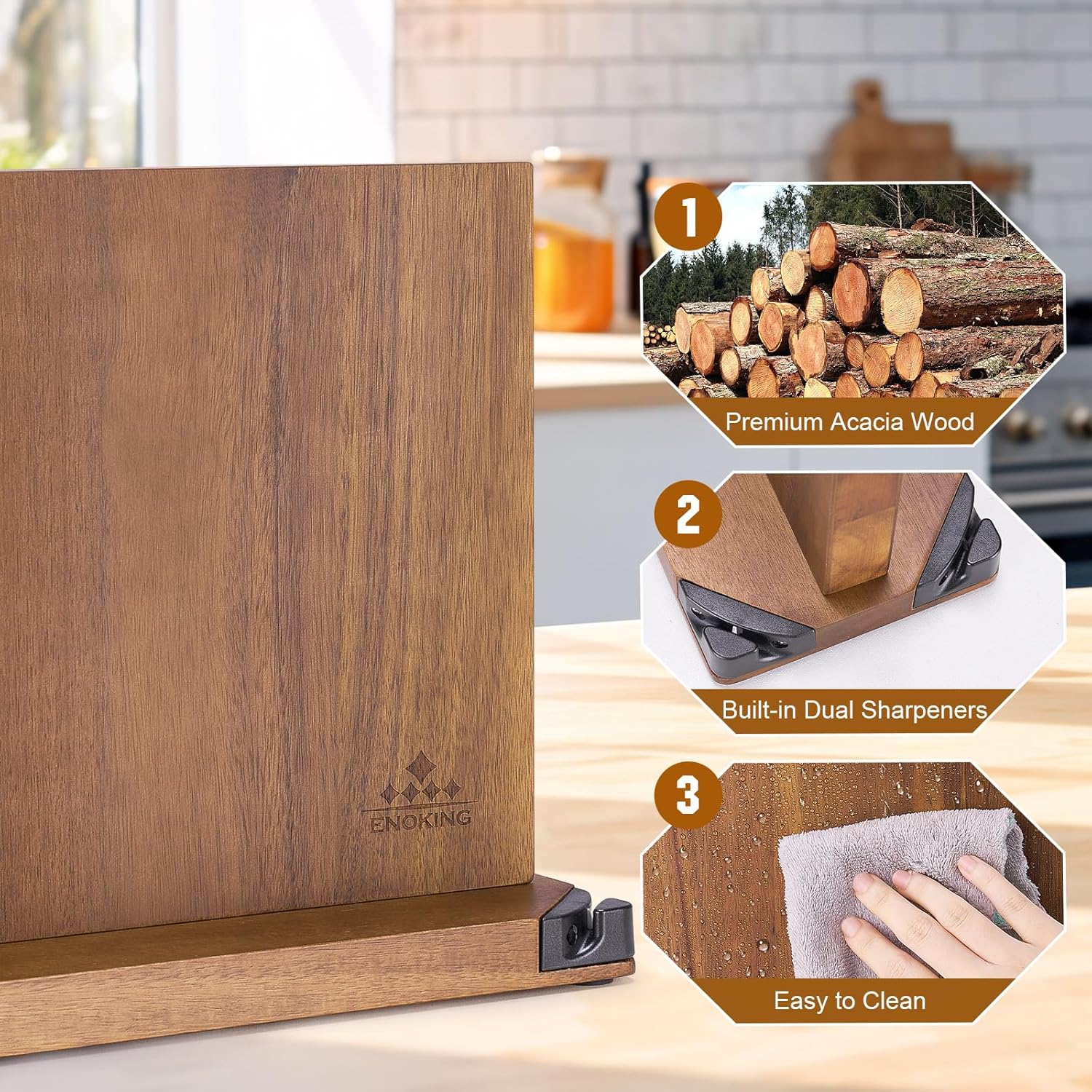 ENOKING

1
Premium Acacia Wood

2
Built-in Dual Sharpeners

3
Easy to Clean