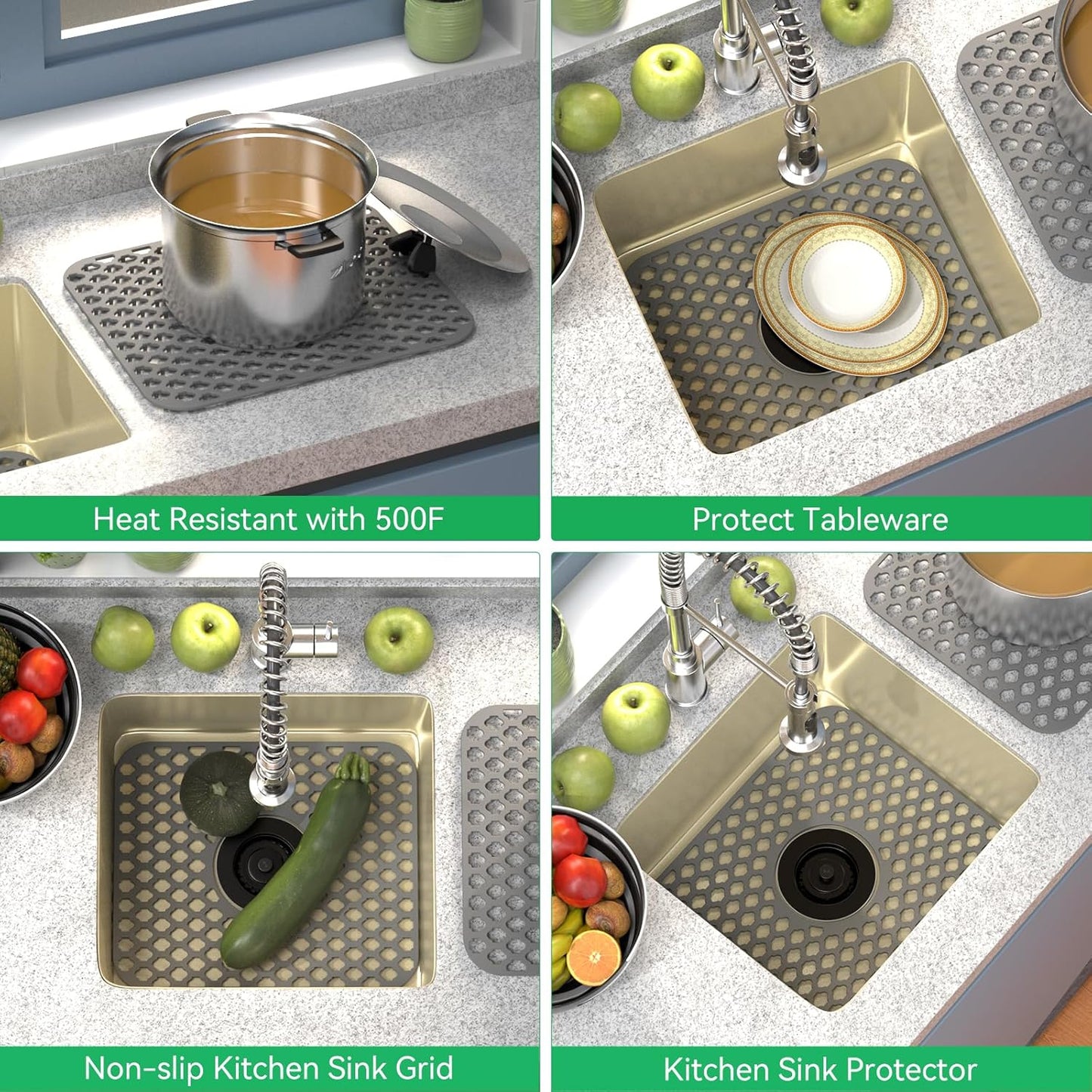 Heat Resistant with 500F

Protect Tableware

Non-slip Kitchen Sink Grid

Kitchen Sink Protector