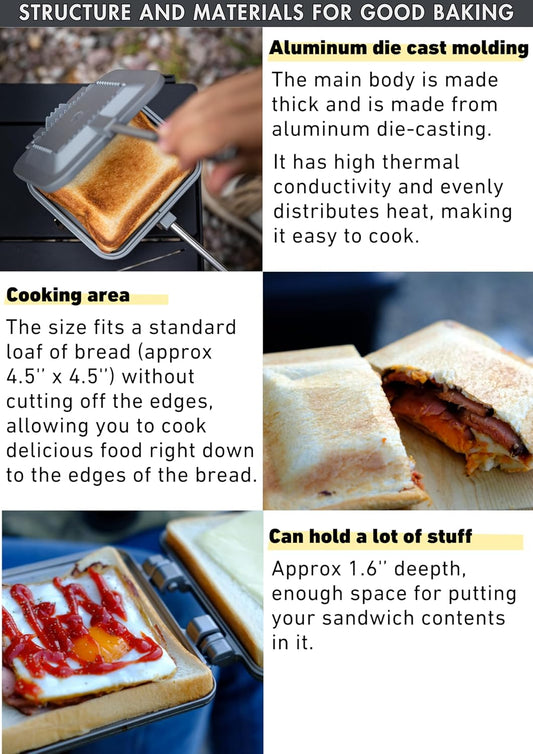 STRUCTURE AND MATERIALS FOR GOOD BAKING

Aluminum die cast molding

The main body is made thick and is made from aluminum die-casting.

It has high thermal conductivity and evenly distributes heat, making it easy to cook.

Cooking area

The size fits a standard loaf of bread (approx 4.5" x 4.5") without cutting off the edges, allowing you to cook delicious food right down to the edges of the bread.

Can hold a lot of stuff

Approx 1.6" deepth, enough space for putting your sandwich contents in it.