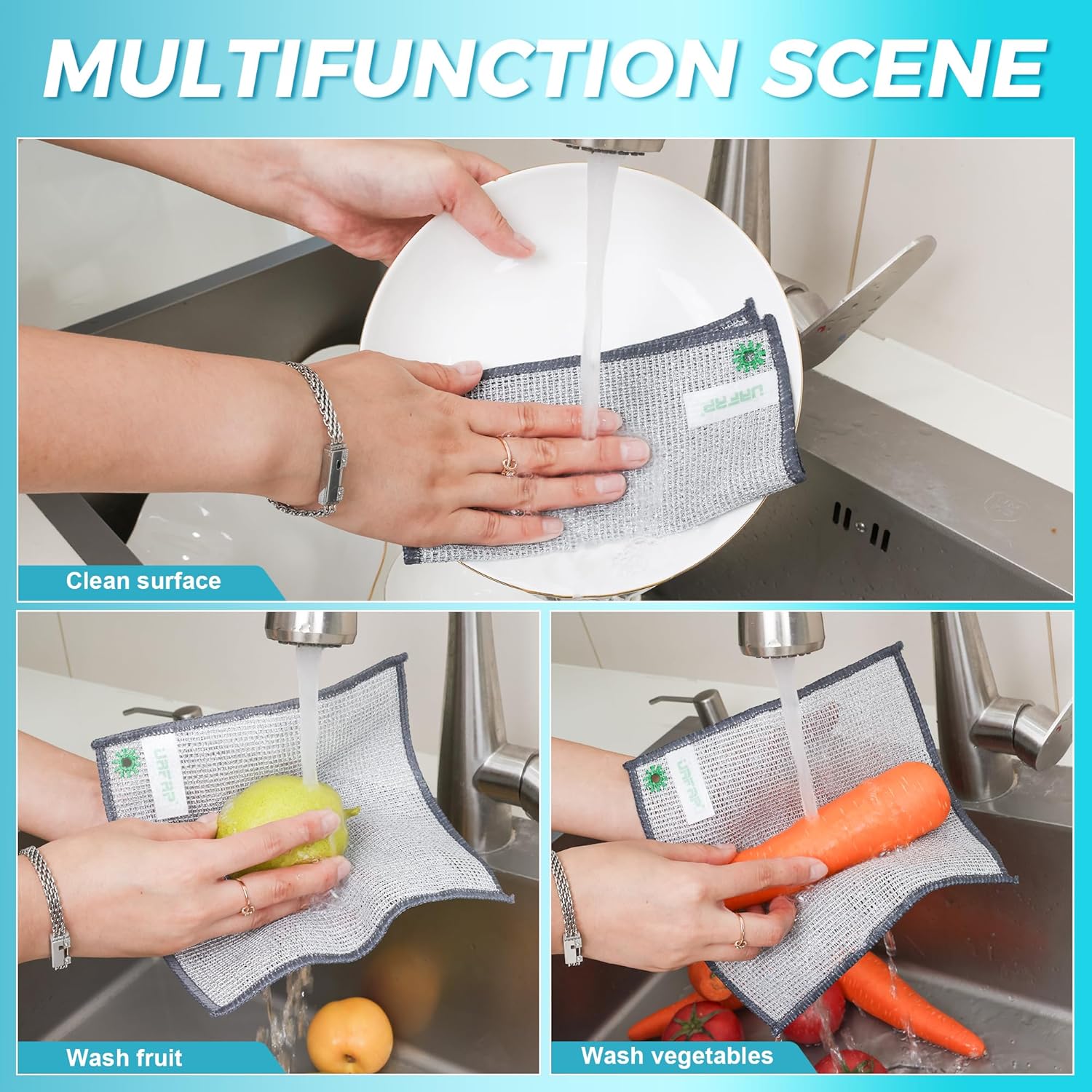 MULTIFUNCTION SCENE

UAFAP

Clean surface

UAFAP

Wash fruit

UAFAP

Wash vegetables