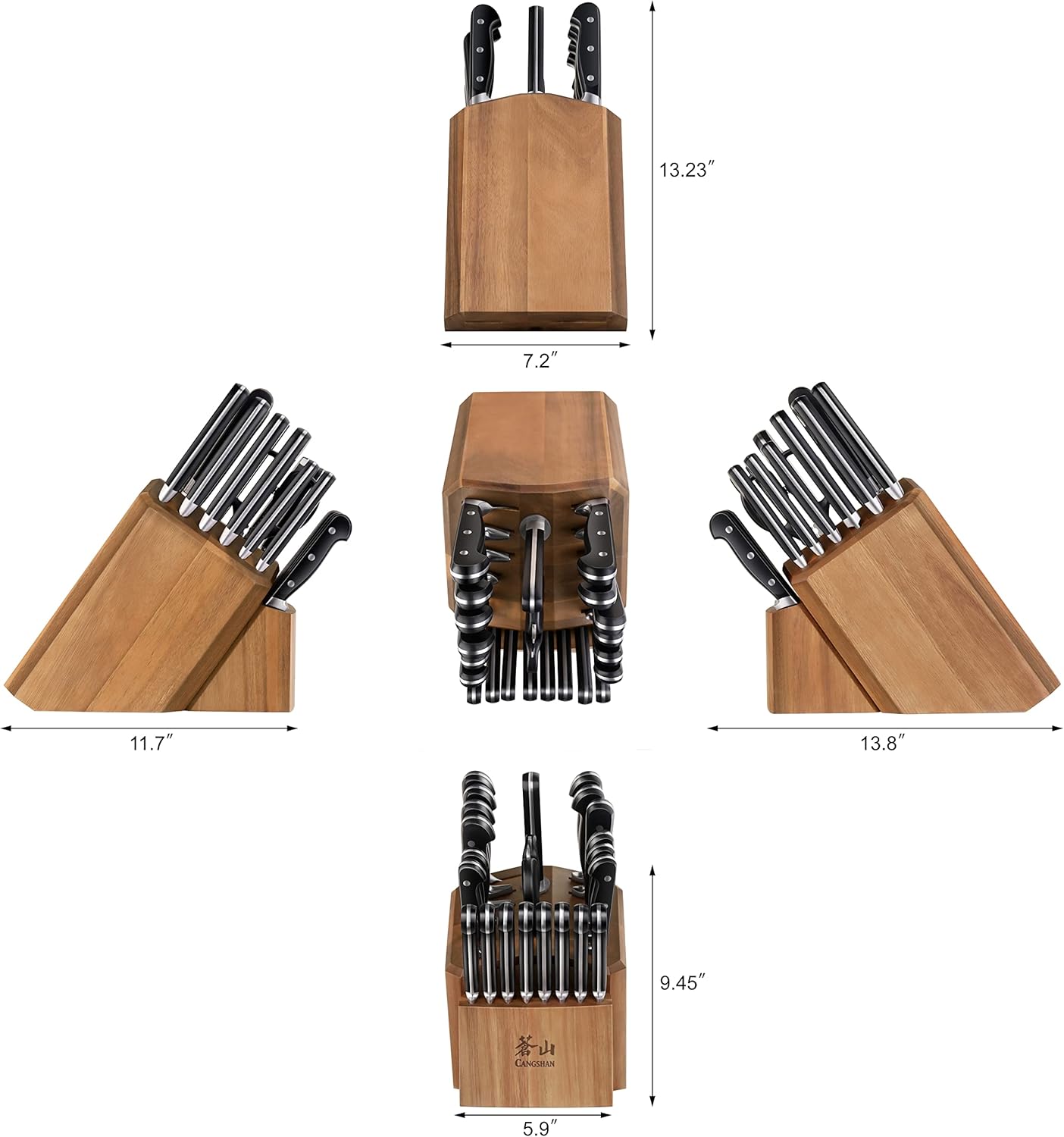 13.23″

7.2″

11.7″

13.8″

9.45″

蒼山
CANGSHAN

5.9″