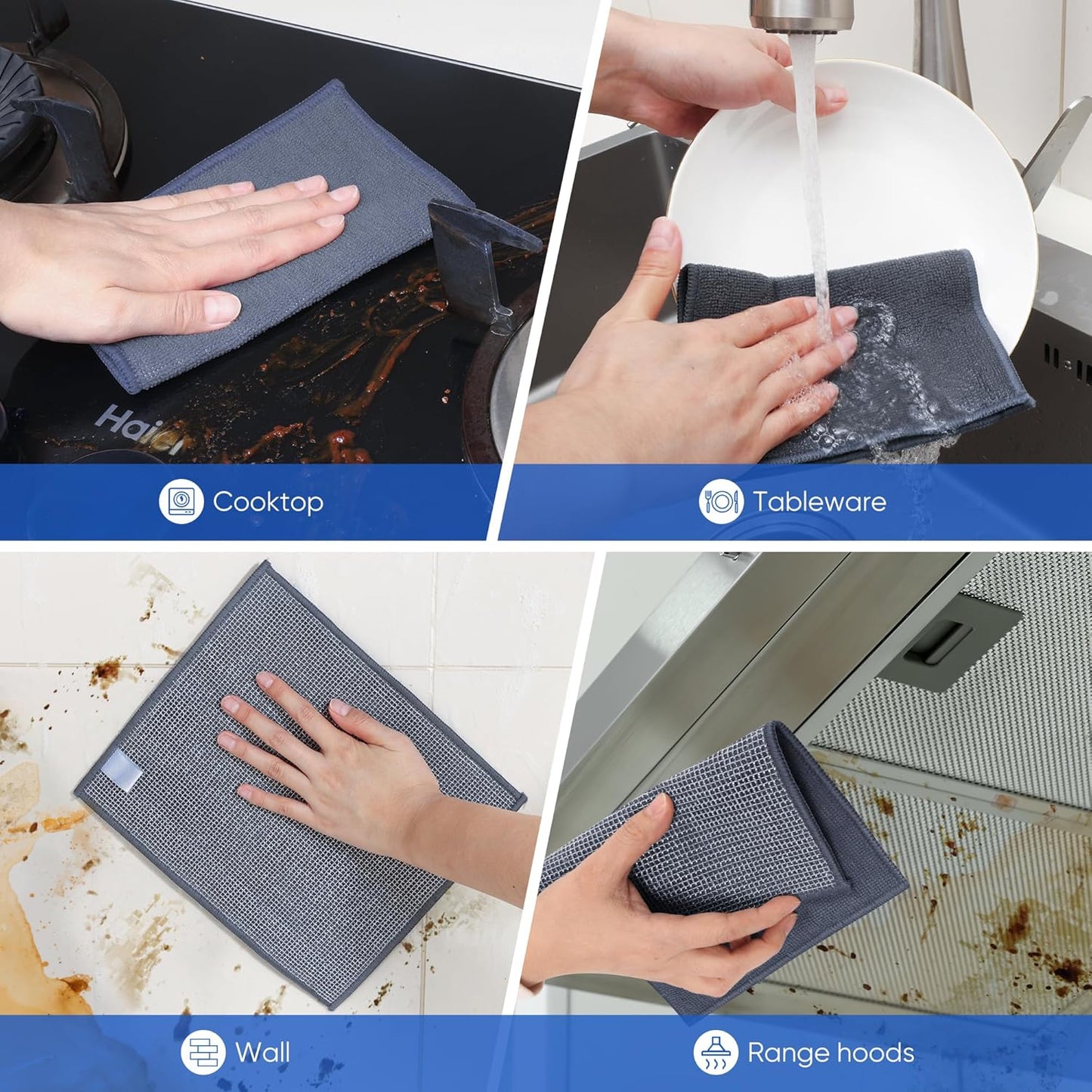 Haier

Cooktop

Tableware

Wall

Range hoods