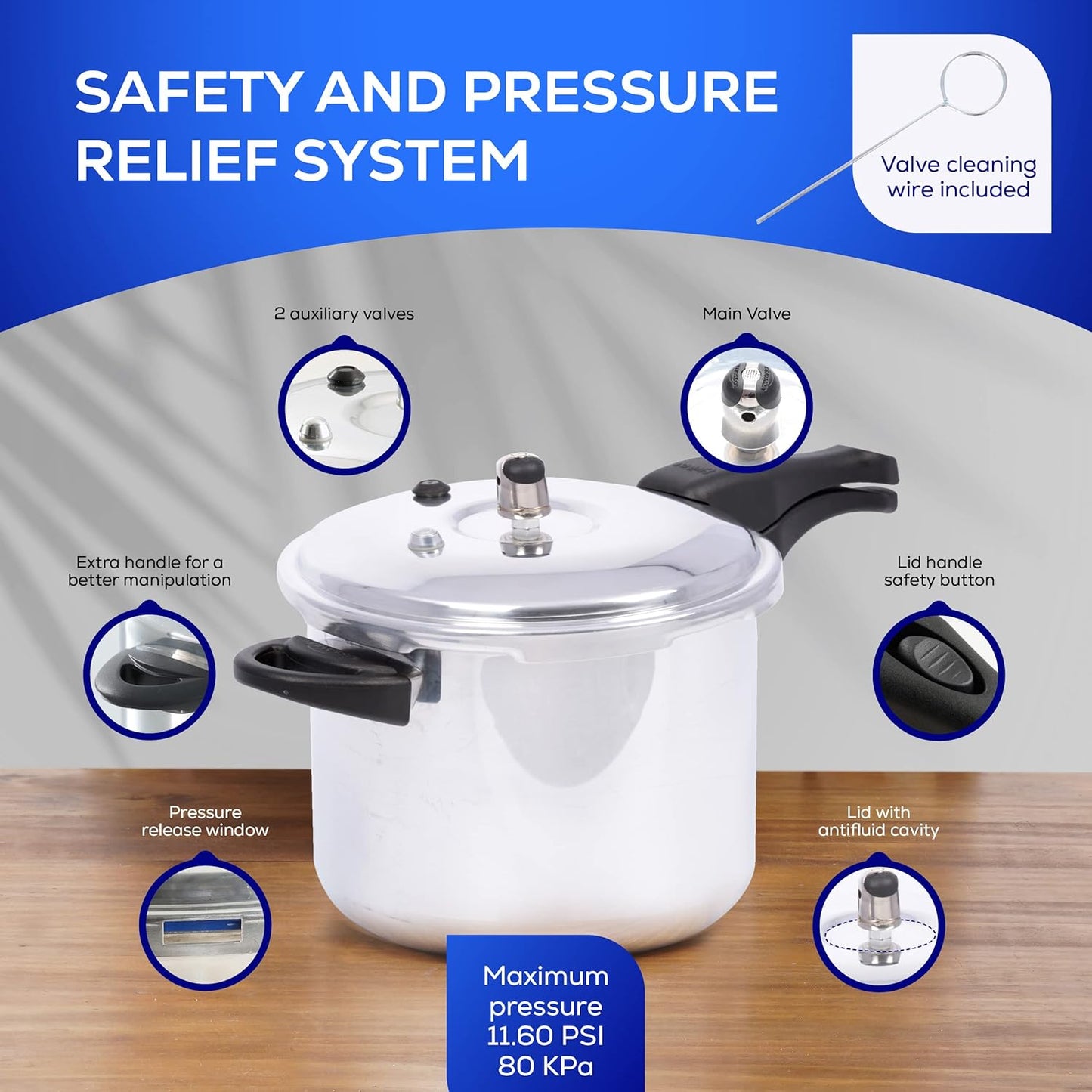 SAFETY AND PRESSURE RELIEF SYSTEM

Valve cleaning wire included

2 auxiliary valves

Main Valve

Extra handle for a better manipulation

Lid handle safety button

Pressure release window

Lid with antifluid cavity

Maximum pressure 11.60 PSI 80 KPa