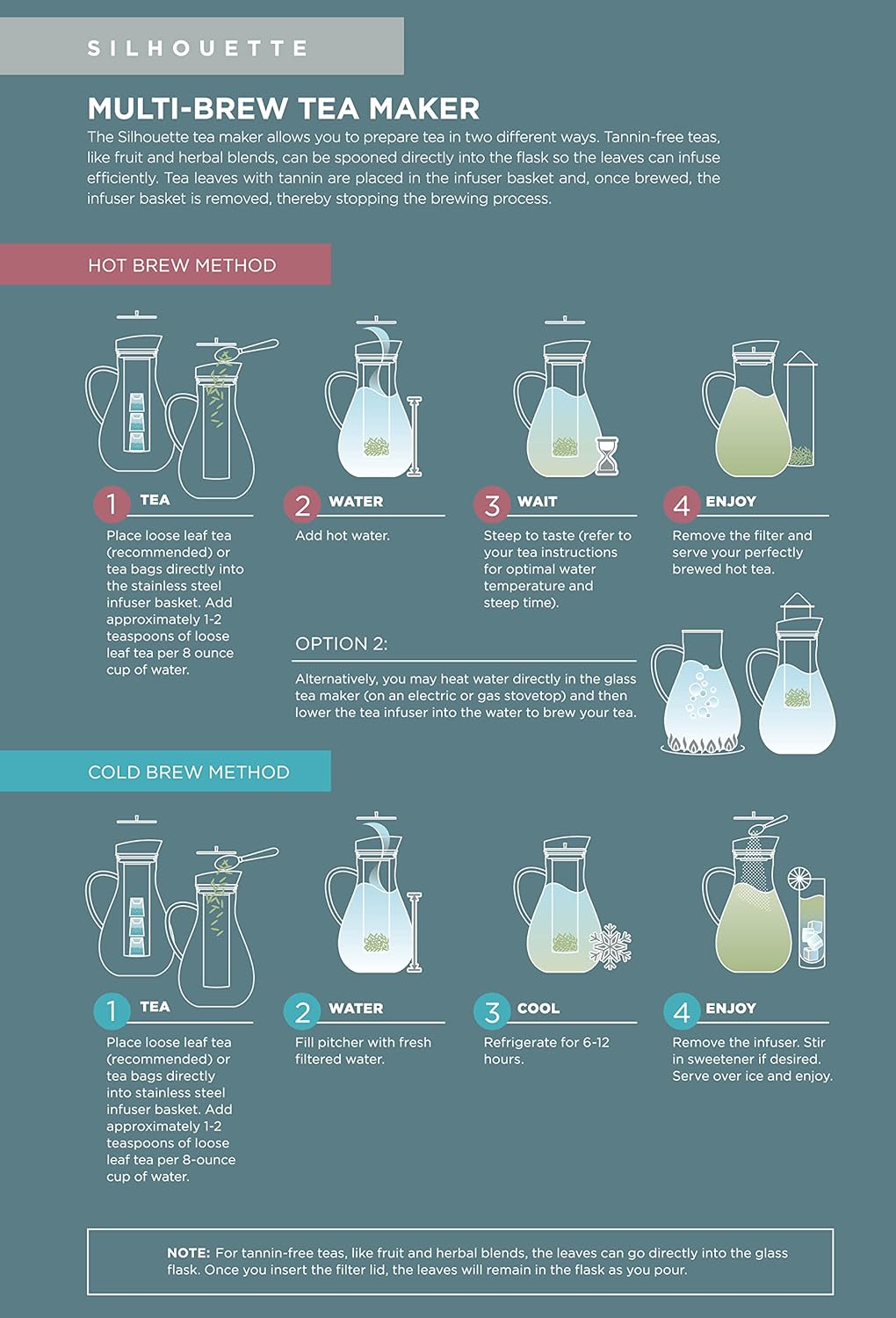 SILHOUETTE

MULTI-BREW TEA MAKER

The Silhouette tea maker allows you to prepare tea in two different ways. Tannin-free teas, like fruit and herbal blends, can be spooned directly into the flask so the leaves can infuse efficiently. Tea leaves with tannin are placed in the infuser basket and, once brewed, the infuser basket is removed, thereby stopping the brewing process.

HOT BREW METHOD

1 TEA
Place loose leaf tea (recommended) or tea bags directly into the stainless steel infuser basket. Add approximately 1-2 teaspoons of loose leaf tea per 8 ounce cup of water.

2 WATER
Add hot water.

3 WAIT
Steep to taste (refer to your tea instructions for optimal water temperature and steep time).

4 ENJOY
Remove the filter and serve your perfectly brewed hot tea.

OPTION 2:
Alternatively, you may heat water directly in the glass tea maker (on an electric or gas stovetop) and then lower the tea infuser into the water to brew your tea.

COLD BREW METHOD

1 TEA
Place loose leaf tea (recommended) or tea bags directly into stainless steel infuser basket. Add approximately 1-2 teaspoons of loose leaf tea per 8-ounce cup of water.

2 WATER
Fill pitcher with fresh filtered water.

3 COOL
Refrigerate for 6-12 hours.

4 ENJOY
Remove the infuser. Stir in sweetener if desired. Serve over ice and enjoy.

NOTE: For tannin-free teas, like fruit and herbal blends, the leaves can go directly into the glass flask. Once you insert the filter lid, the leaves will remain in the flask as you pour.