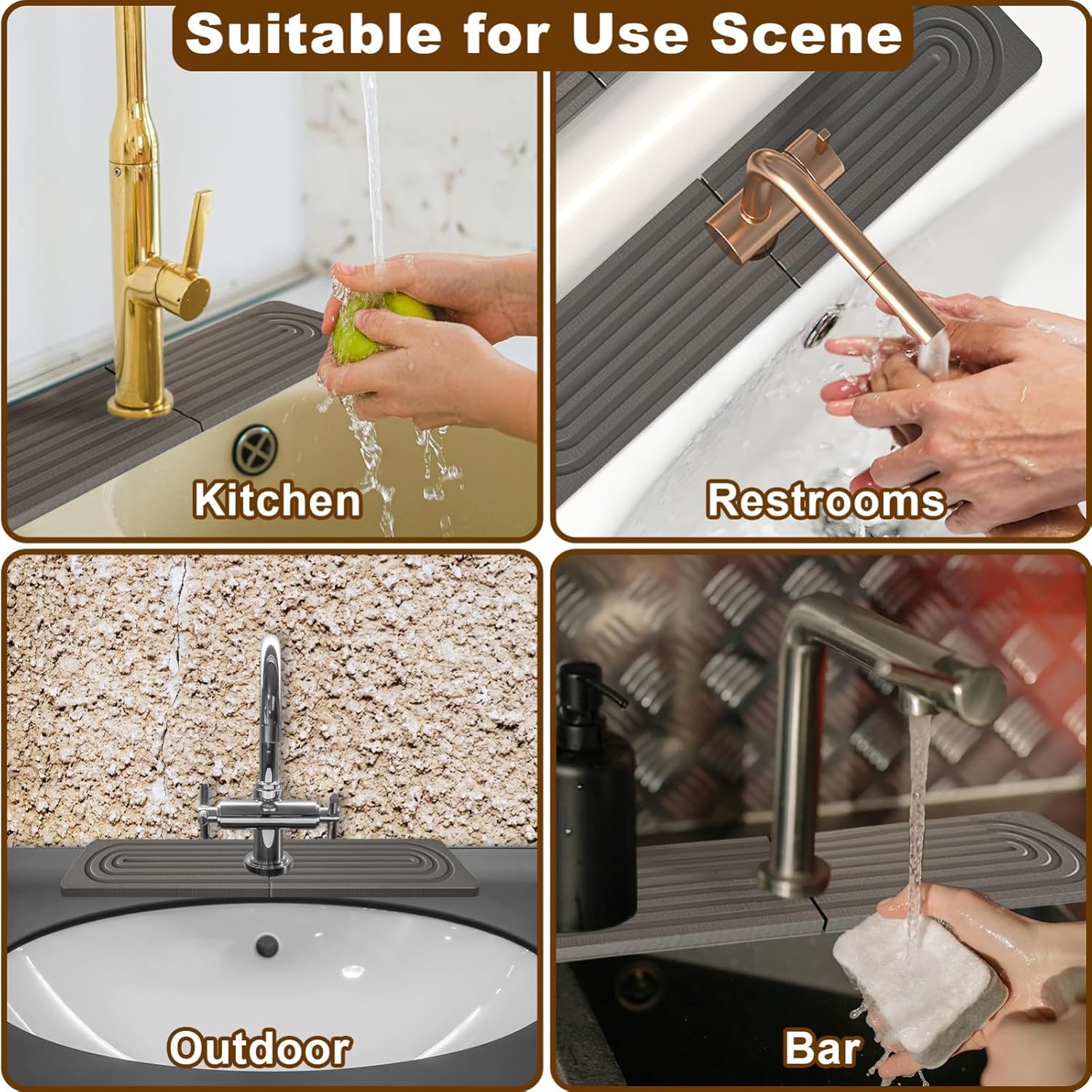 Suitable for Use Scene

Kitchen

Restrooms

Outdoor

Bar