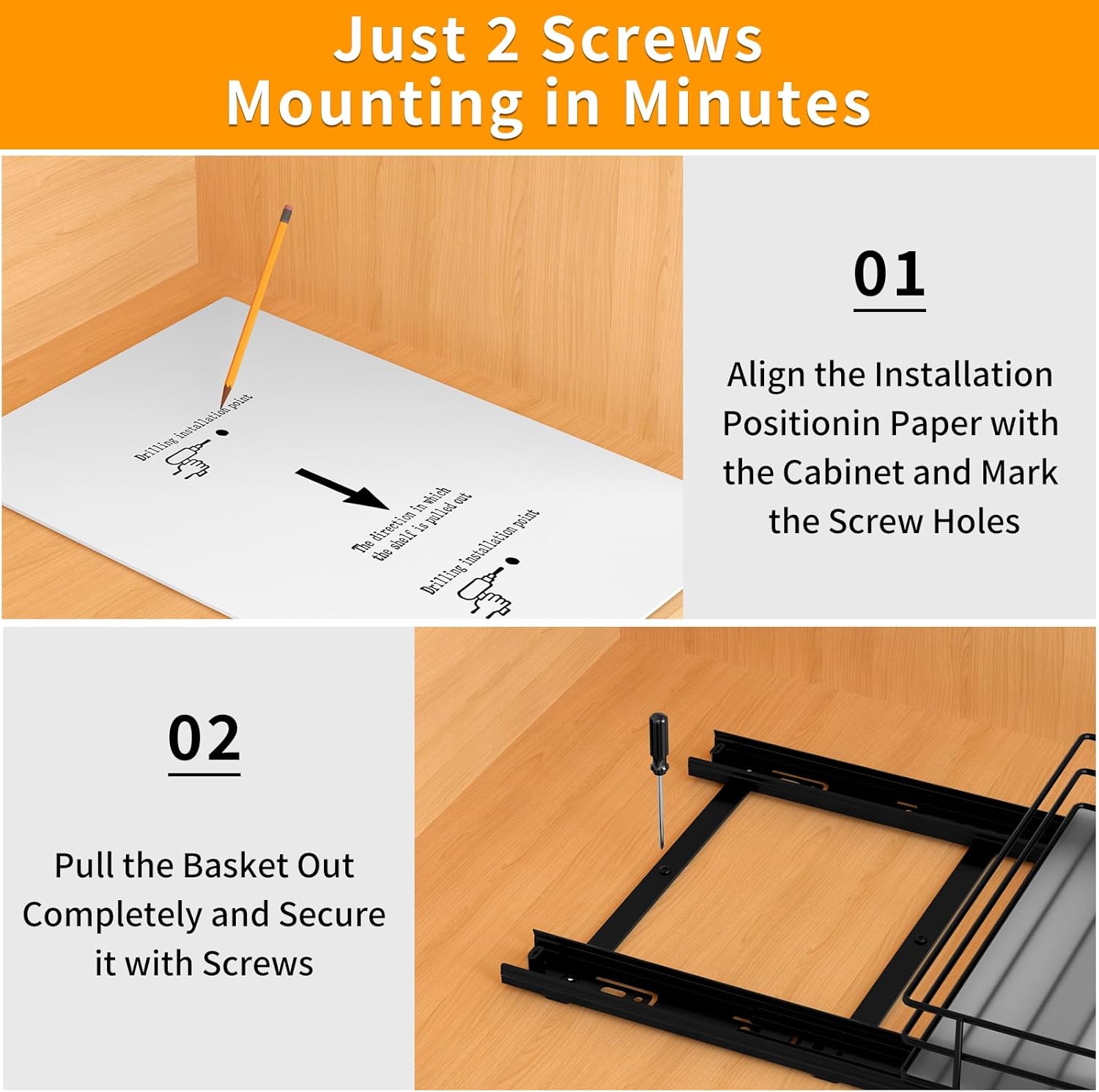 Just 2 Screws
Mounting in Minutes

Drilling installation point

The direction in which the shelf is pulled out

Drilling installation point

01

Align the Installation Positionin Paper with the Cabinet and Mark the Screw Holes

02

Pull the Basket Out Completely and Secure it with Screws