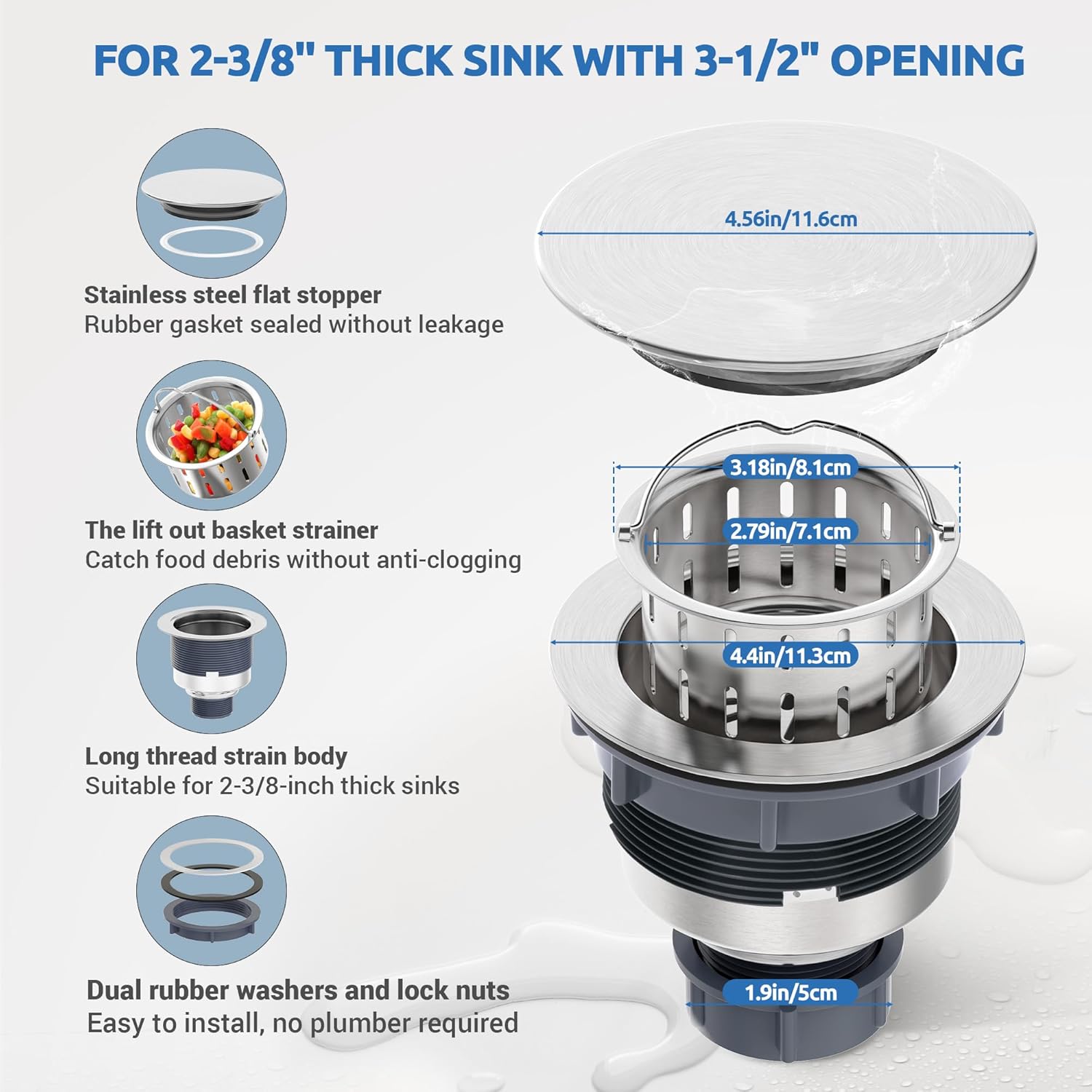 FOR 2-3/8" THICK SINK WITH 3-1/2" OPENING

Stainless steel flat stopper
Rubber gasket sealed without leakage

The lift out basket strainer
Catch food debris without anti-clogging

Long thread strain body
Suitable for 2-3/8-inch thick sinks

Dual rubber washers and lock nuts
Easy to install, no plumber required

4.56in/11.6cm

3.18in/8.1cm

2.79in/7.1cm

4.4in/11.3cm

1.9in/5cm