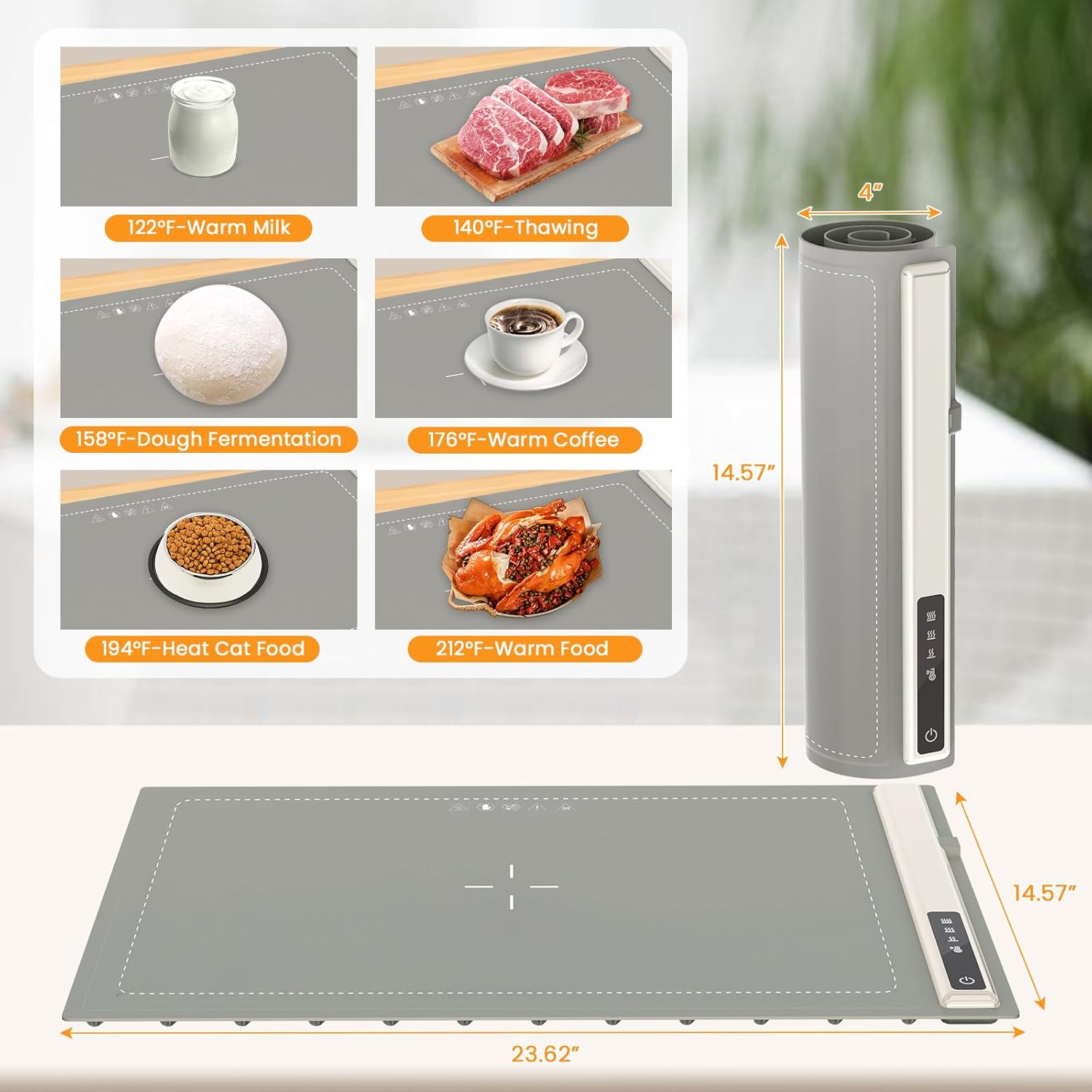 122°F-Warm Milk

140°F-Thawing

158°F-Dough Fermentation

176°F-Warm Coffee

194°F-Heat Cat Food

212°F-Warm Food

4"

14.57"

14.57"

23.62"