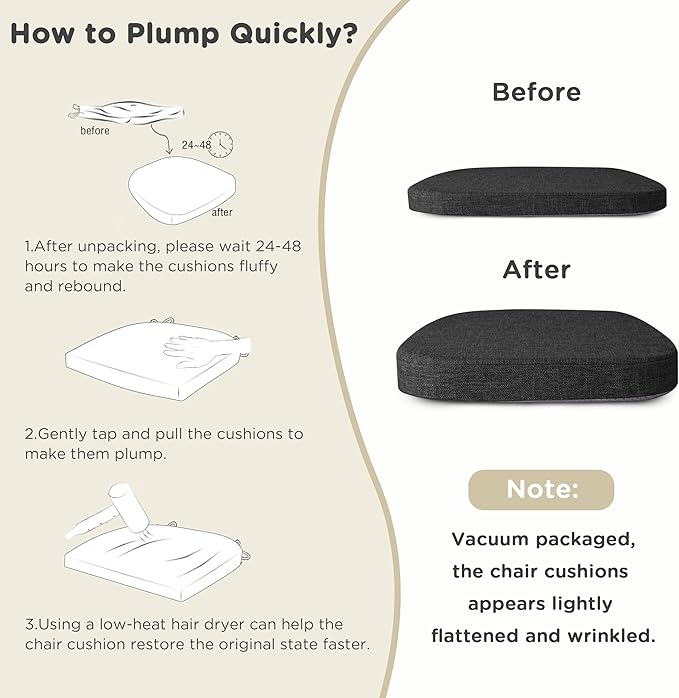 How to Plump Quickly?

before

24~48

after

1.After unpacking, please wait 24-48 hours to make the cushions fluffy and rebound.

2.Gently tap and pull the cushions to make them plump.

3.Using a low-heat hair dryer can help the chair cushion restore the original state faster.

Before

After

Note:

Vacuum packaged, the chair cushions appears lightly flattened and wrinkled.