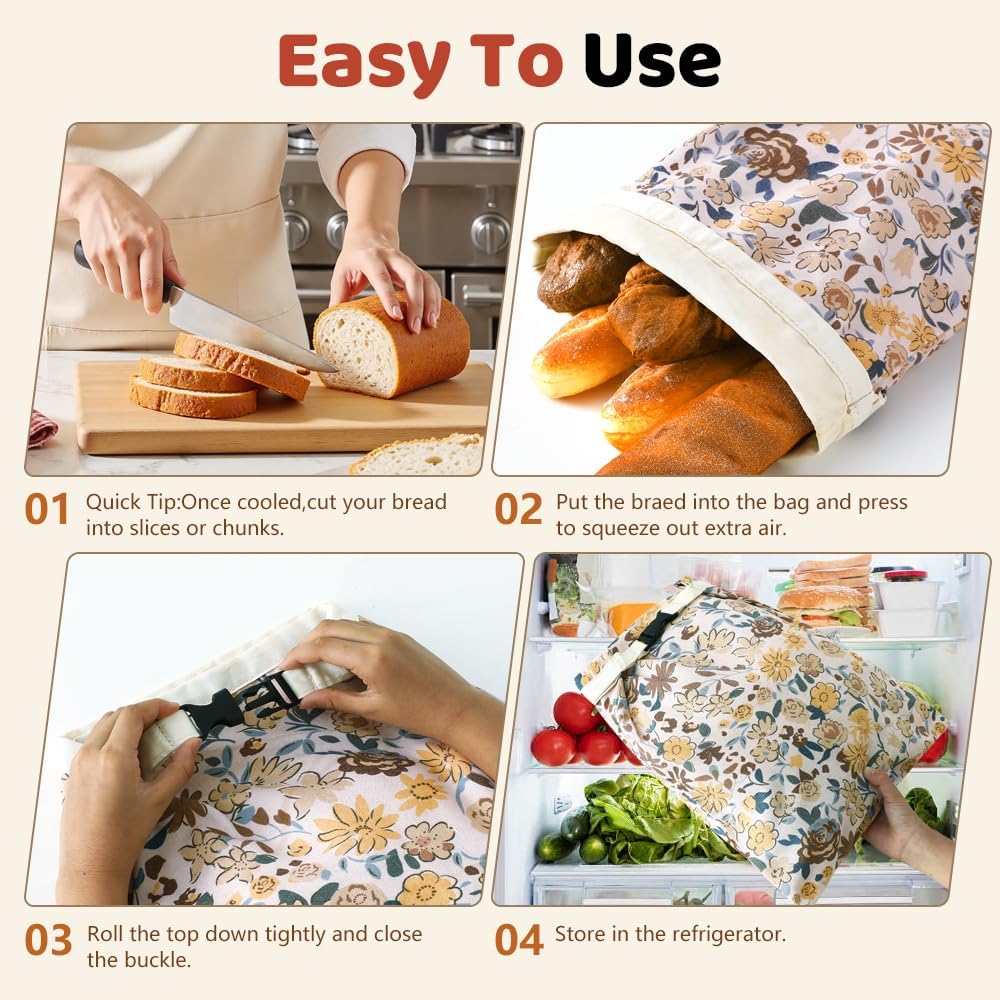 Easy To Use

01 Quick Tip:Once cooled,cut your bread into slices or chunks.

02 Put the braed into the bag and press to squeeze out extra air.

03 Roll the top down tightly and close the buckle.

04 Store in the refrigerator.