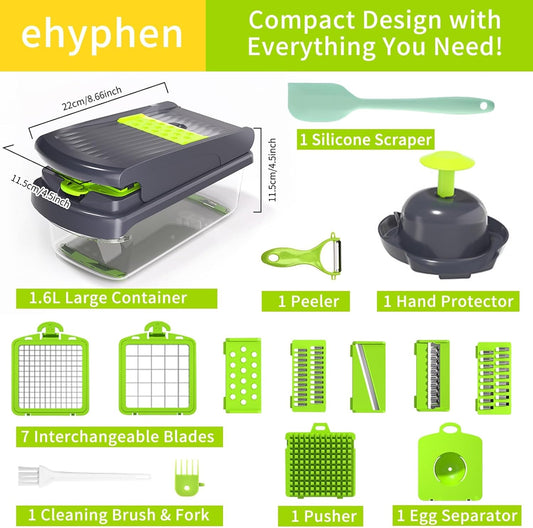 ehyphen

Compact Design with Everything You Need!

22cm/8.66inch

11.5cm/4.5inch

11.5cm/4.5inch

1 Silicone Scraper

1.6L Large Container

1 Peeler

1 Hand Protector

7 Interchangeable Blades

1 Cleaning Brush & Fork

1 Pusher

1 Egg Separator