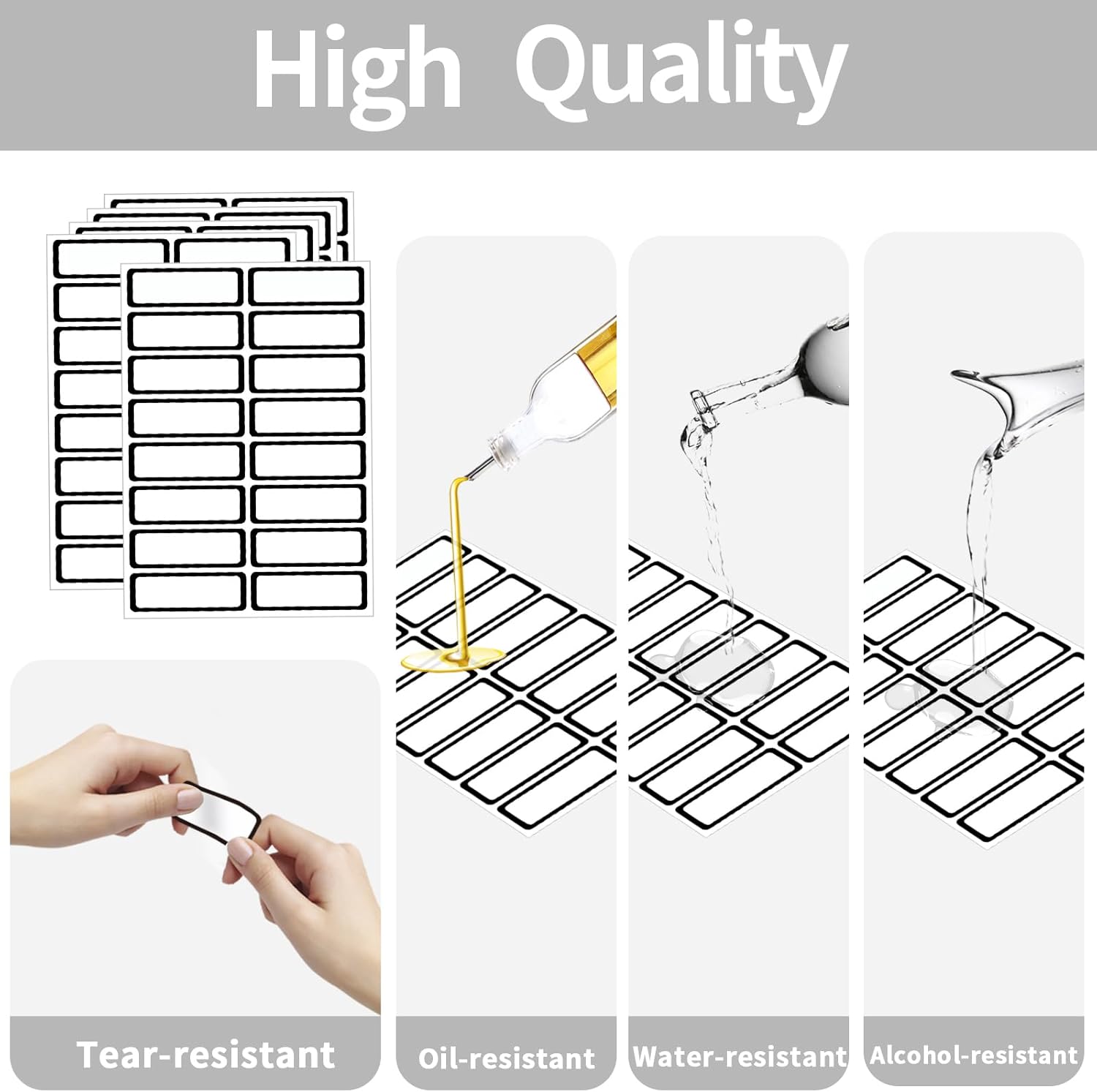 High Quality

Tear-resistant

Oil-resistant

Water-resistant

Alcohol-resistant