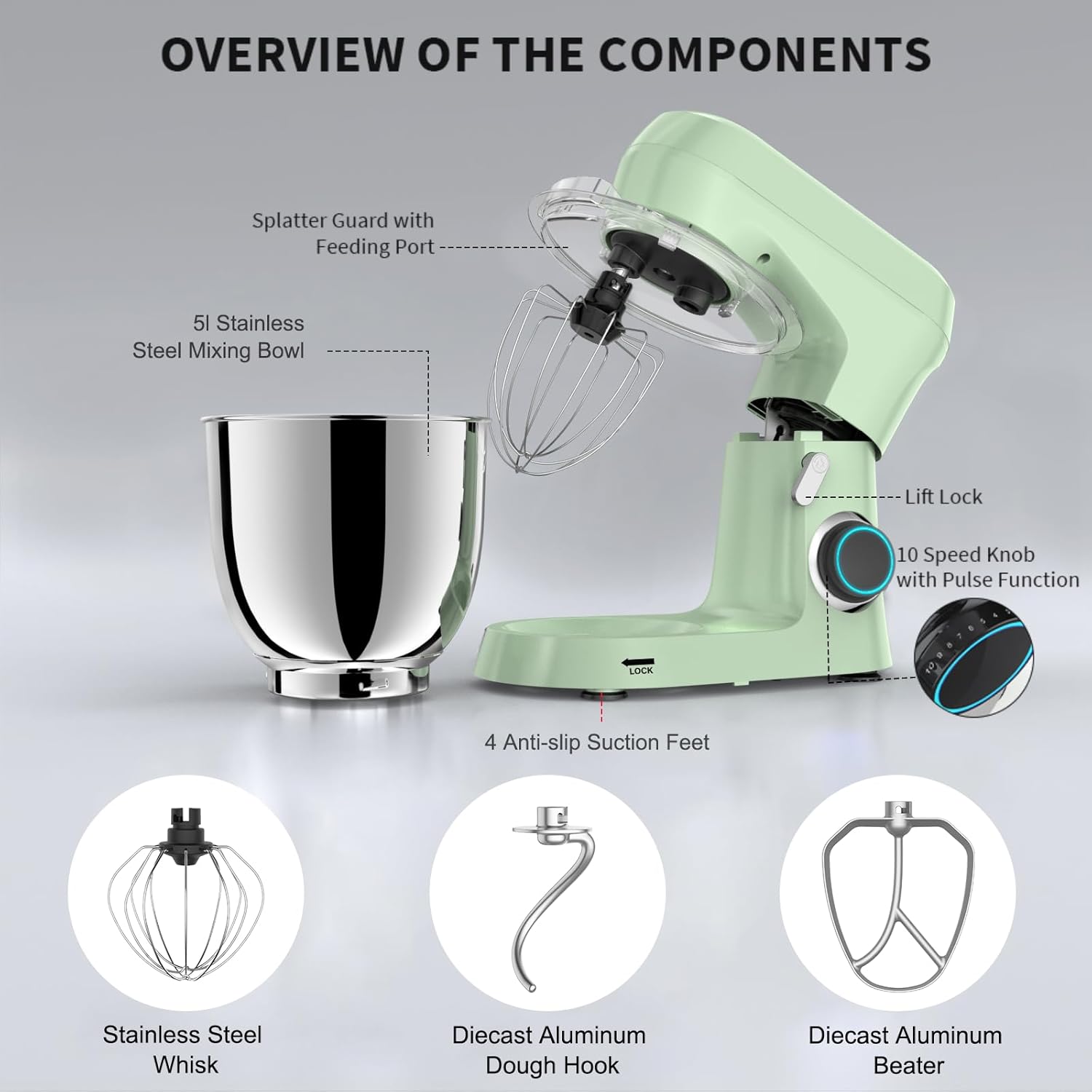 OVERVIEW OF THE COMPONENTS

Splatter Guard with Feeding Port

5l Stainless Steel Mixing Bowl

Lift Lock

10 Speed Knob with Pulse Function

LOCK

4 Anti-slip Suction Feet

Stainless Steel Whisk

Diecast Aluminum Dough Hook

Diecast Aluminum Beater