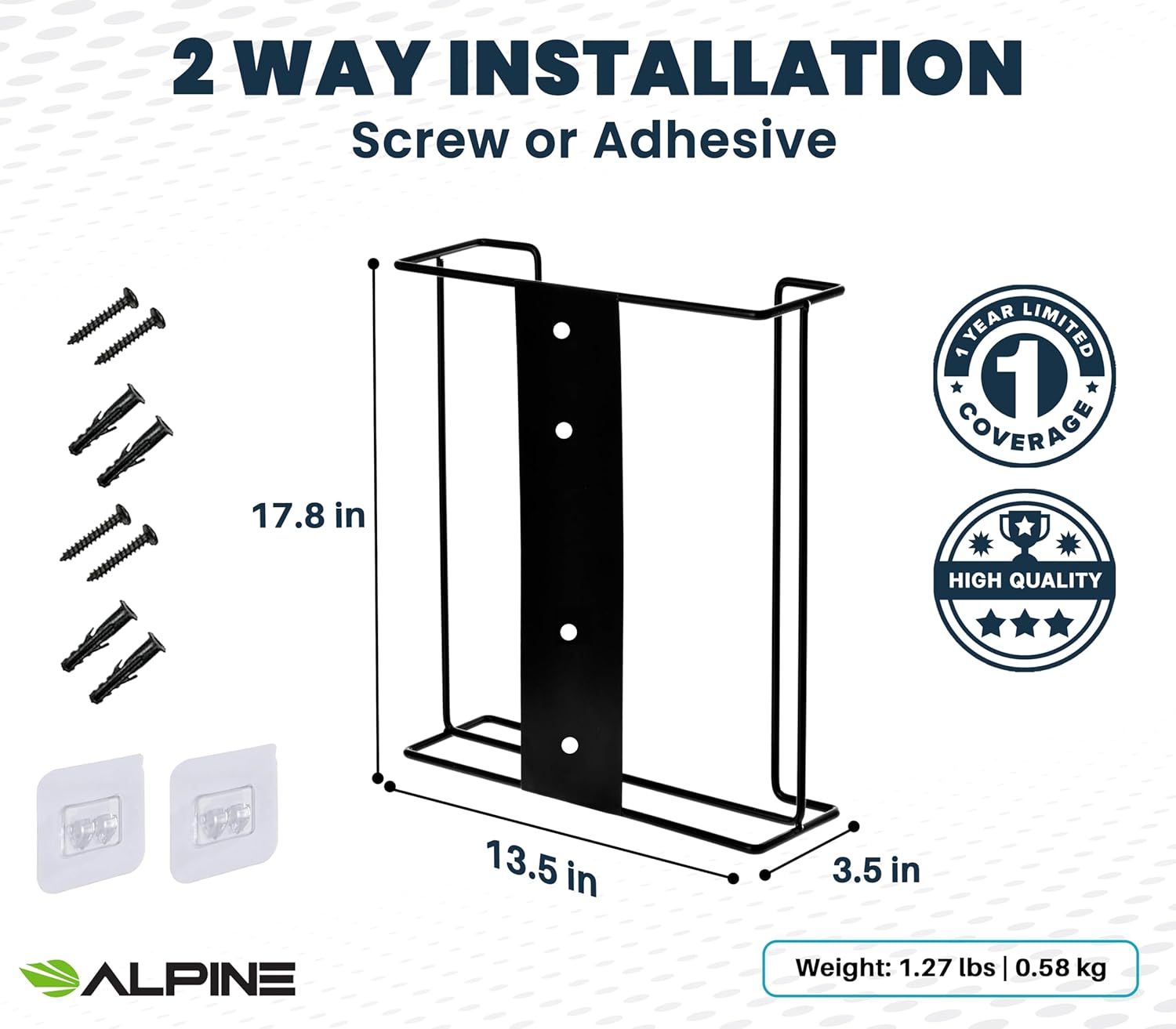 2 WAY INSTALLATION
Screw or Adhesive

17.8 in

13.5 in

3.5 in

1 YEAR LIMITED
1
COVERAGE

HIGH QUALITY

ALPINE

Weight: 1.27 lbs | 0.58 kg