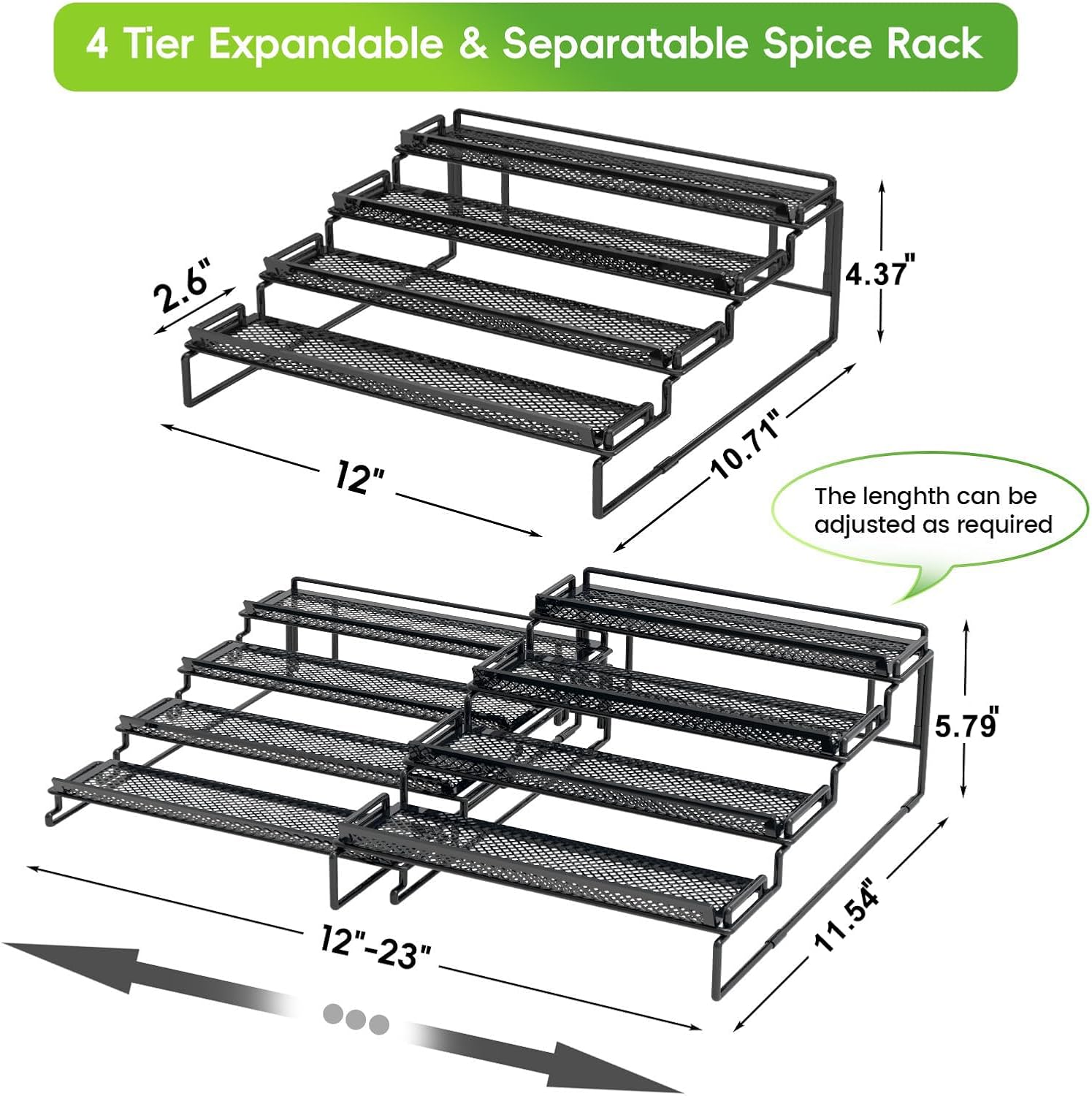 4 Tier Expandable & Separatable Spice Rack

2.6"

4.37"

12"

10.71"

The lenghth can be adjusted as required

5.79"

12"-23"

11.54"