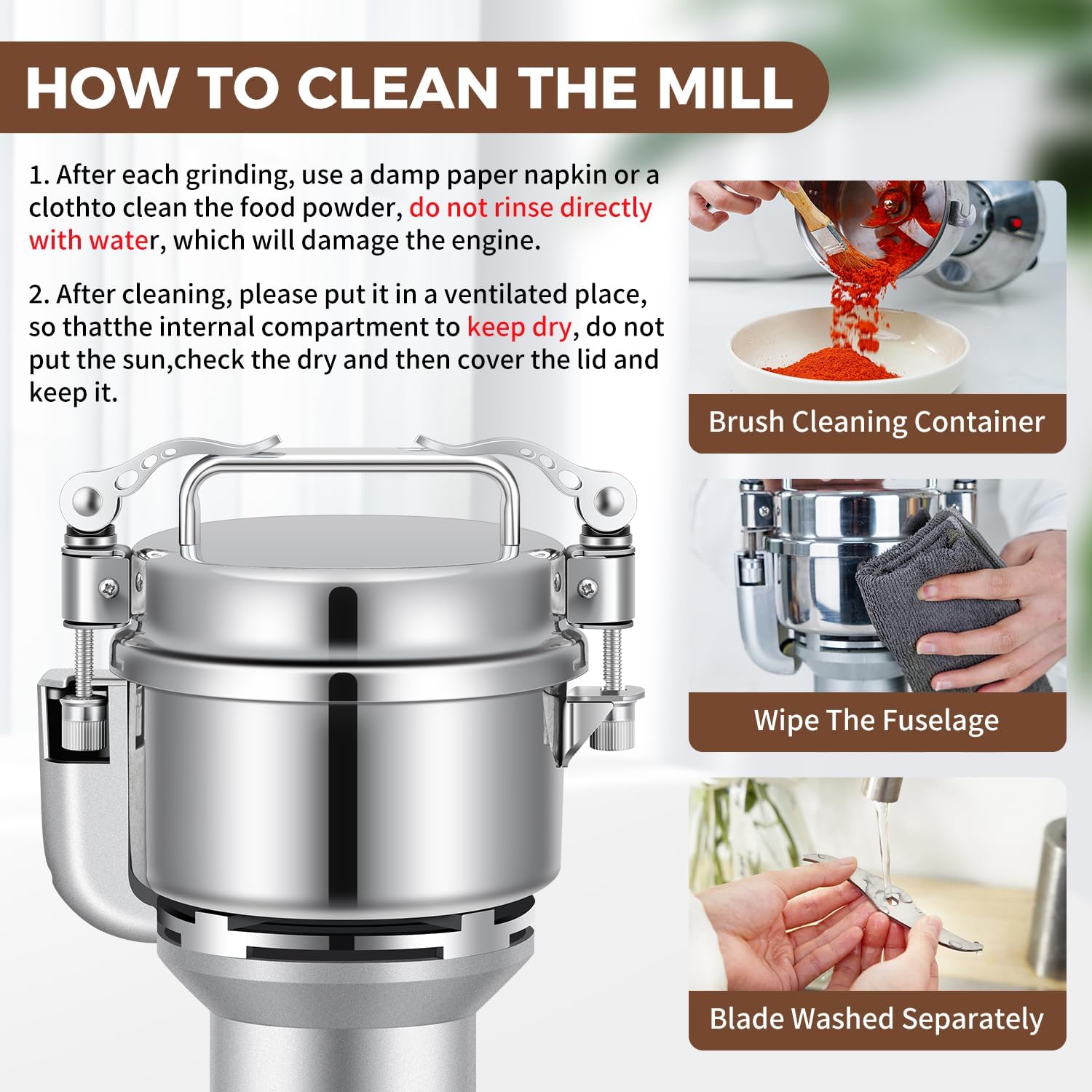 HOW TO CLEAN THE MILL

1. After each grinding, use a damp paper napkin or a clothto clean the food powder, do not rinse directly with water, which will damage the engine.

2. After cleaning, please put it in a ventilated place, so thatthe internal compartment to keep dry, do not put the sun,check the dry and then cover the lid and keep it.

Brush Cleaning Container

Wipe The Fuselage

Blade Washed Separately