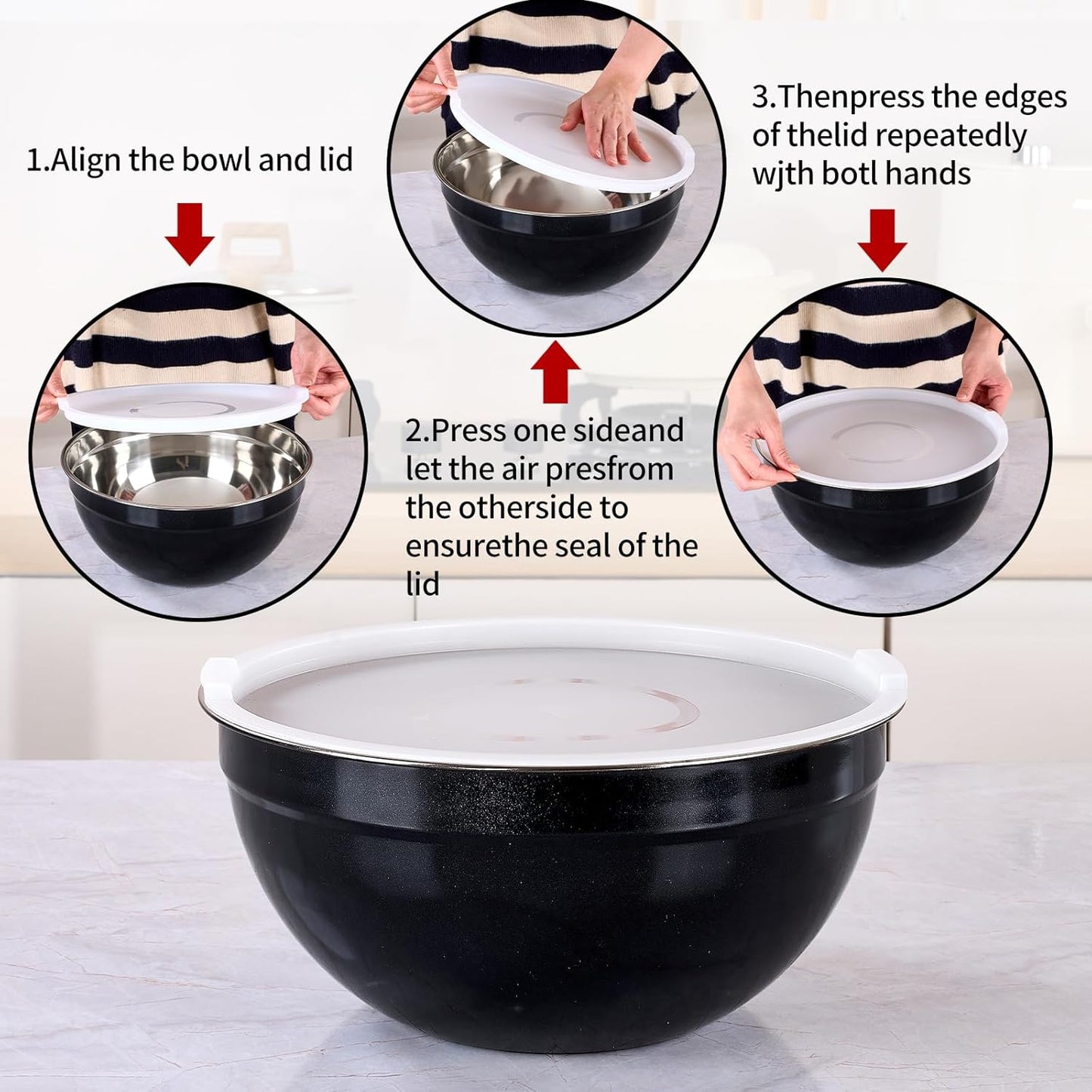 1.Align the bowl and lid

2.Press one sideand let the air presfrom the otherside to ensurethe seal of the lid

3.Thenpress the edges of thelid repeatedly wjth botl hands