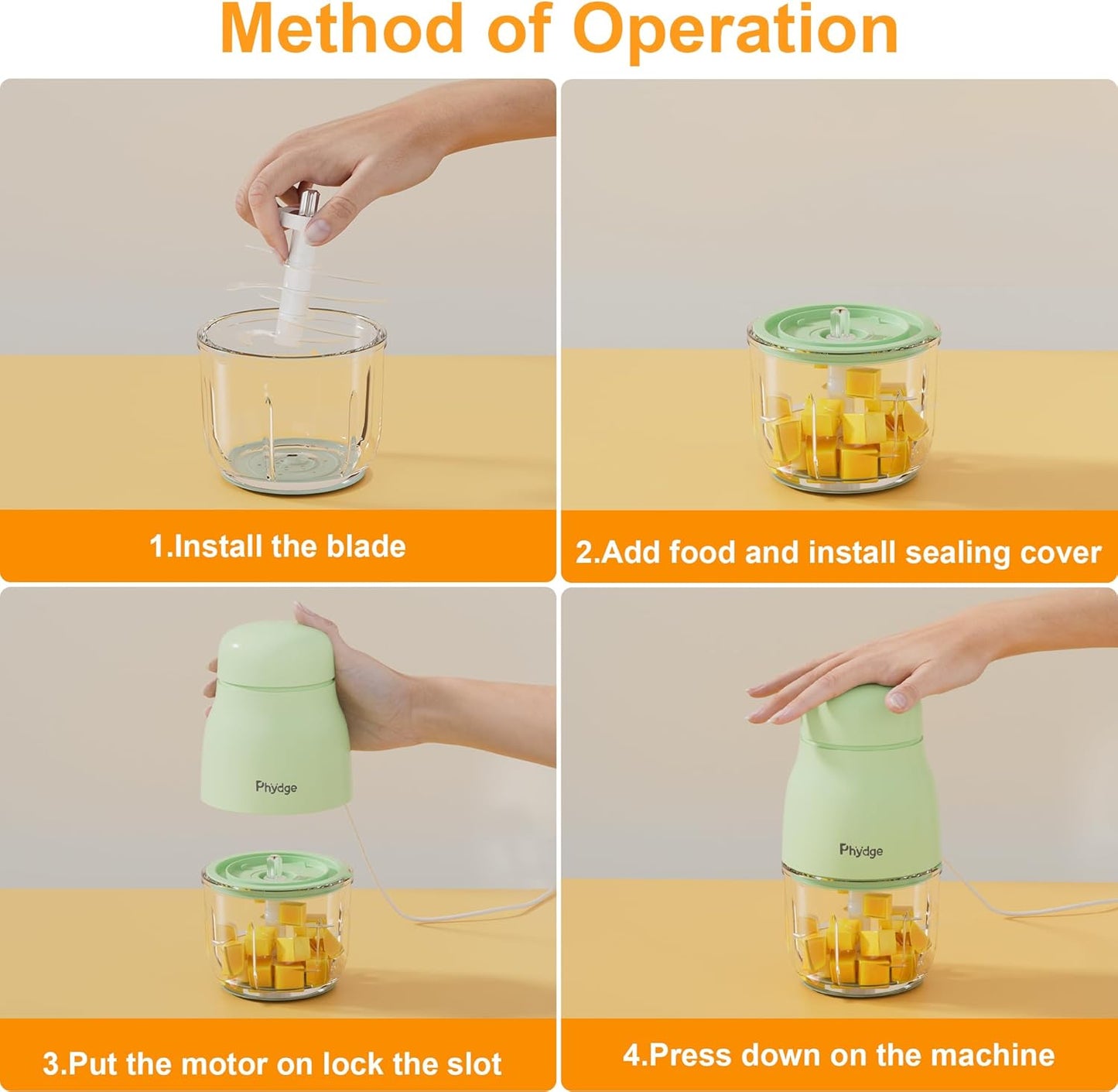 Method of Operation

1.Install the blade

2.Add food and install sealing cover

Phydge

3.Put the motor on lock the slot

Phydge

4.Press down on the machine