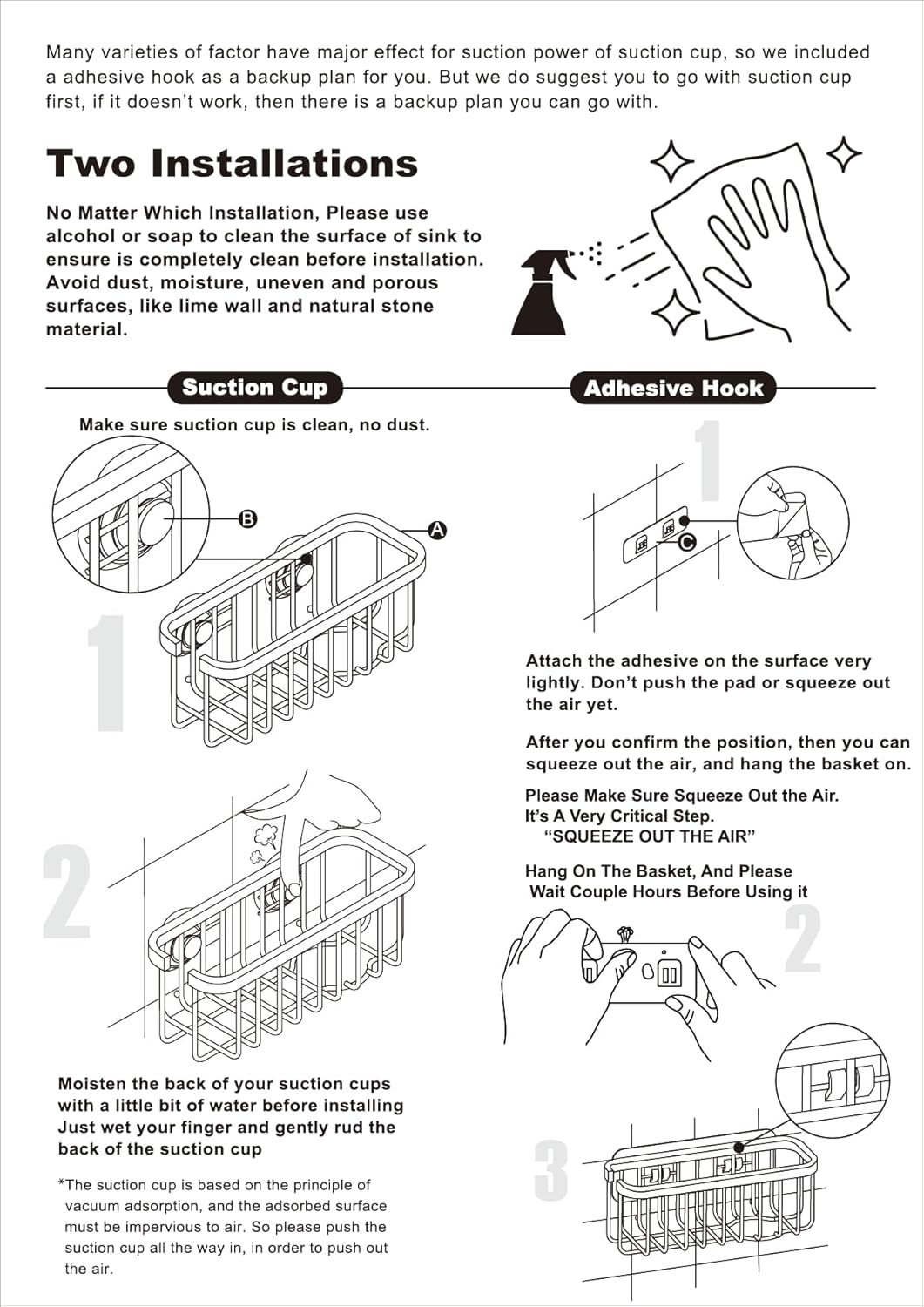 Many varieties of factor have major effect for suction power of suction cup, so we included a adhesive hook as a backup plan for you. But we do suggest you to go with suction cup first, if it doesn't work, then there is a backup plan you can go with.

Two Installations

No Matter Which Installation, Please use alcohol or soap to clean the surface of sink to ensure is completely clean before installation. Avoid dust, moisture, uneven and porous surfaces, like lime wall and natural stone material.

Suction Cup

Make sure suction cup is clean, no dust.

B

A

1

2

Moisten the back of your suction cups with a little bit of water before installing Just wet your finger and gently rud the back of the suction cup

*The suction cup is based on the principle of vacuum adsorption, and the adsorbed surface must be impervious to air. So please push the suction cup all the way in, in order to push out the air.

Adhesive Hook

1

C

Attach the adhesive on the surface very lightly. Don't push the pad or squeeze out the air yet.

After you confirm the position, then you can squeeze out the air, and hang the basket on.

Please Make Sure Squeeze Out the Air. It's A Very Critical Step. "SQUEEZE OUT THE AIR"

Hang On The Basket, And Please Wait Couple Hours Before Using it

2

3