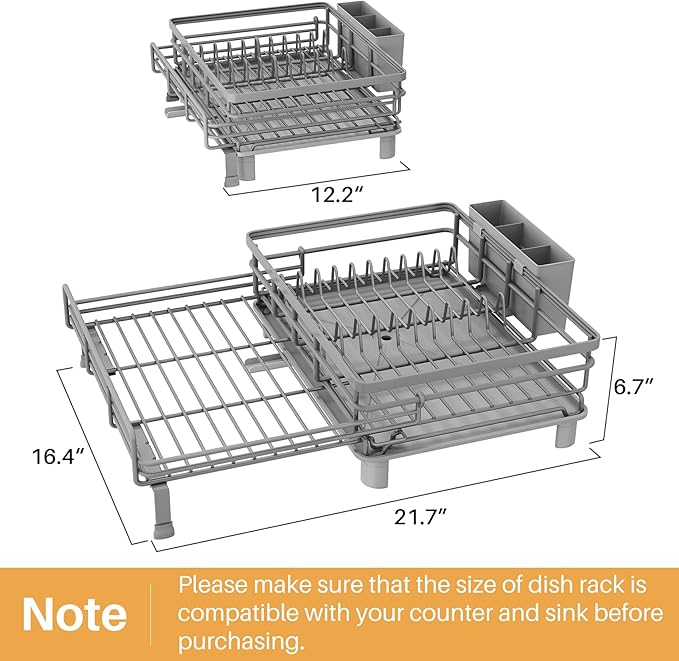 12.2″

6.7″

16.4″

21.7″

Note

Please make sure that the size of dish rack is compatible with your counter and sink before purchasing.