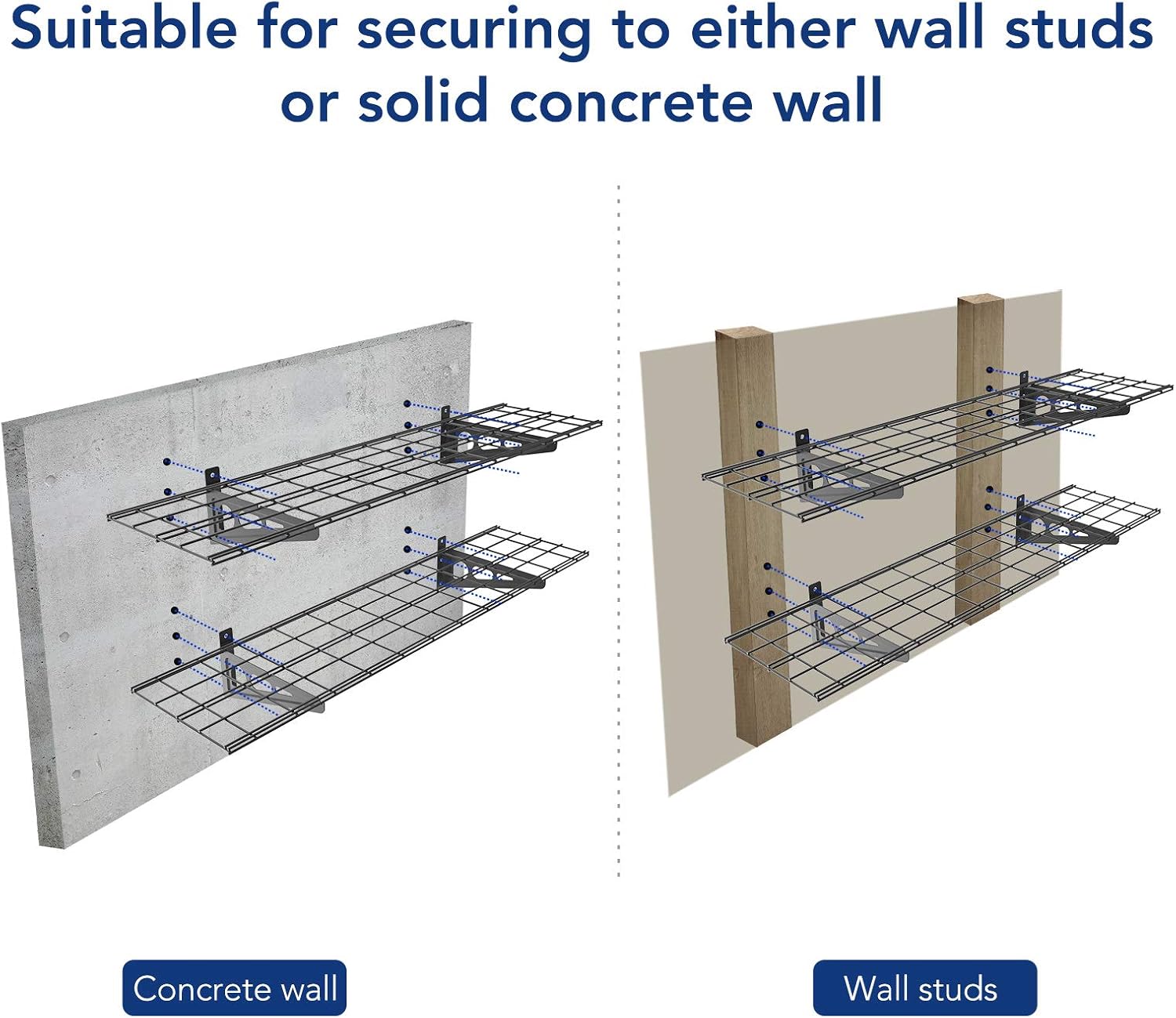 Suitable for securing to either wall studs or solid concrete wall

Concrete wall

Wall studs